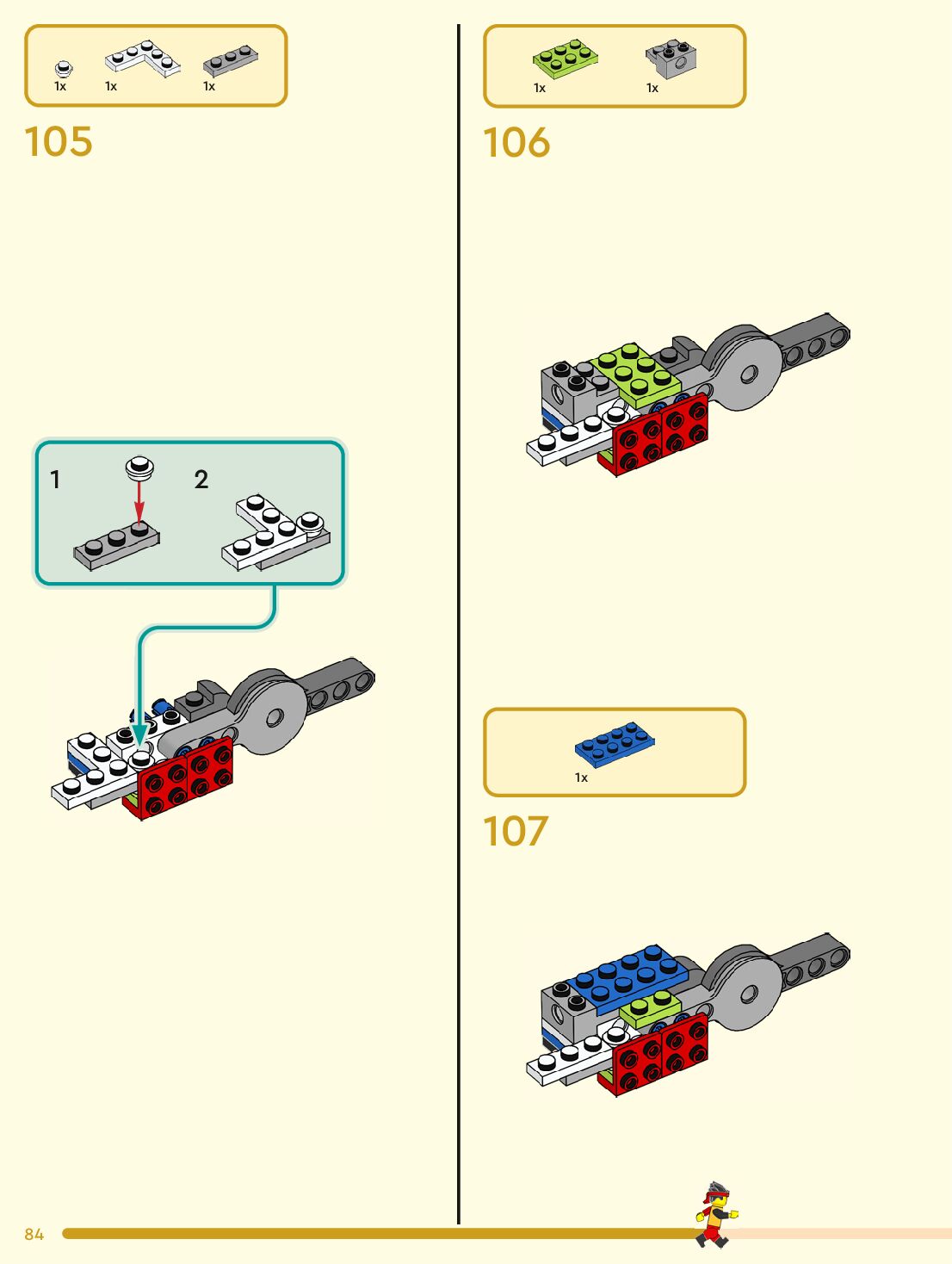 1x 1x 1x

105

1

2

1x 1x

106

1x

107

84