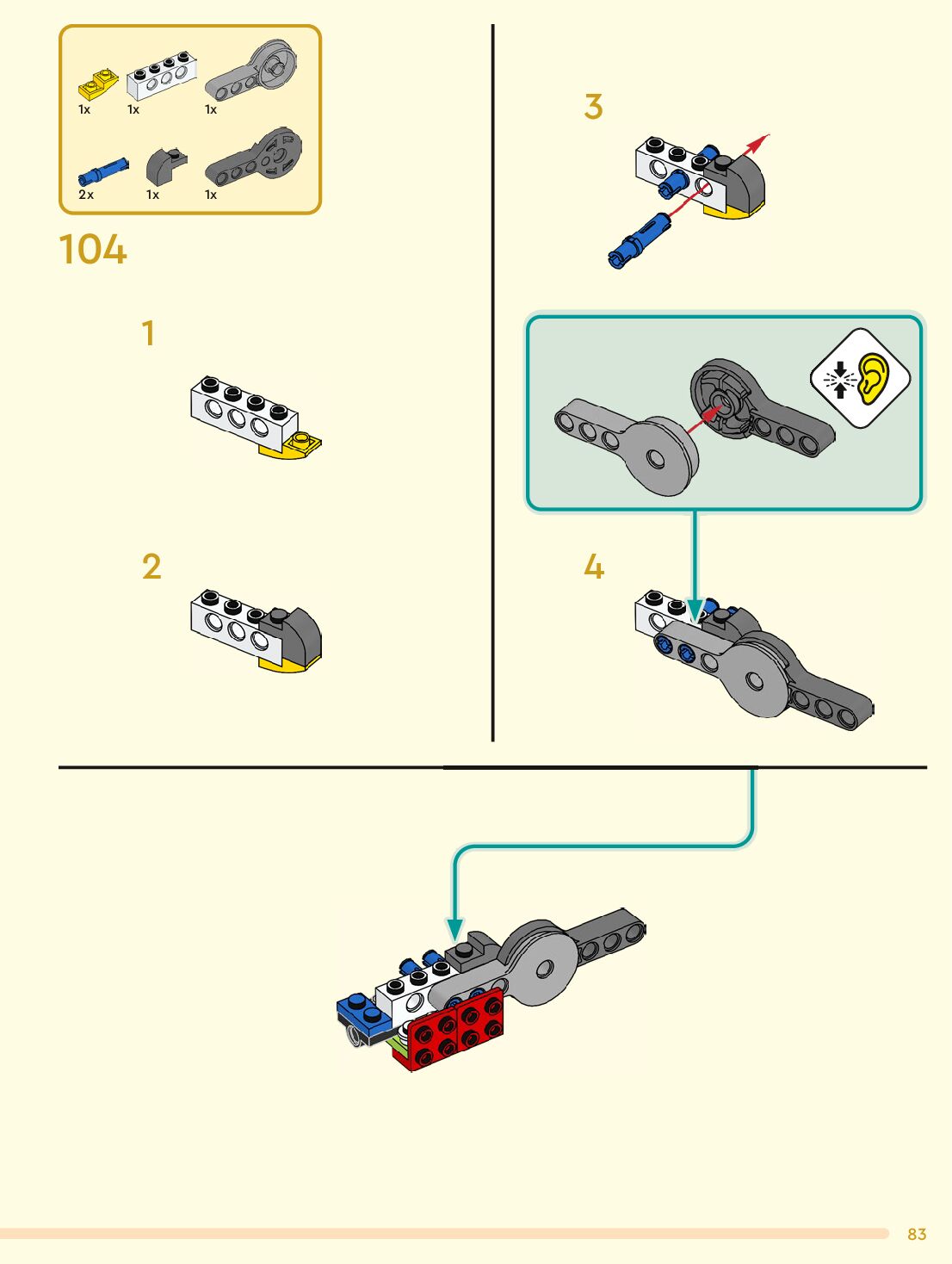 1x 1x 1x

2x 1x 1x

104

1

2

3

4

83