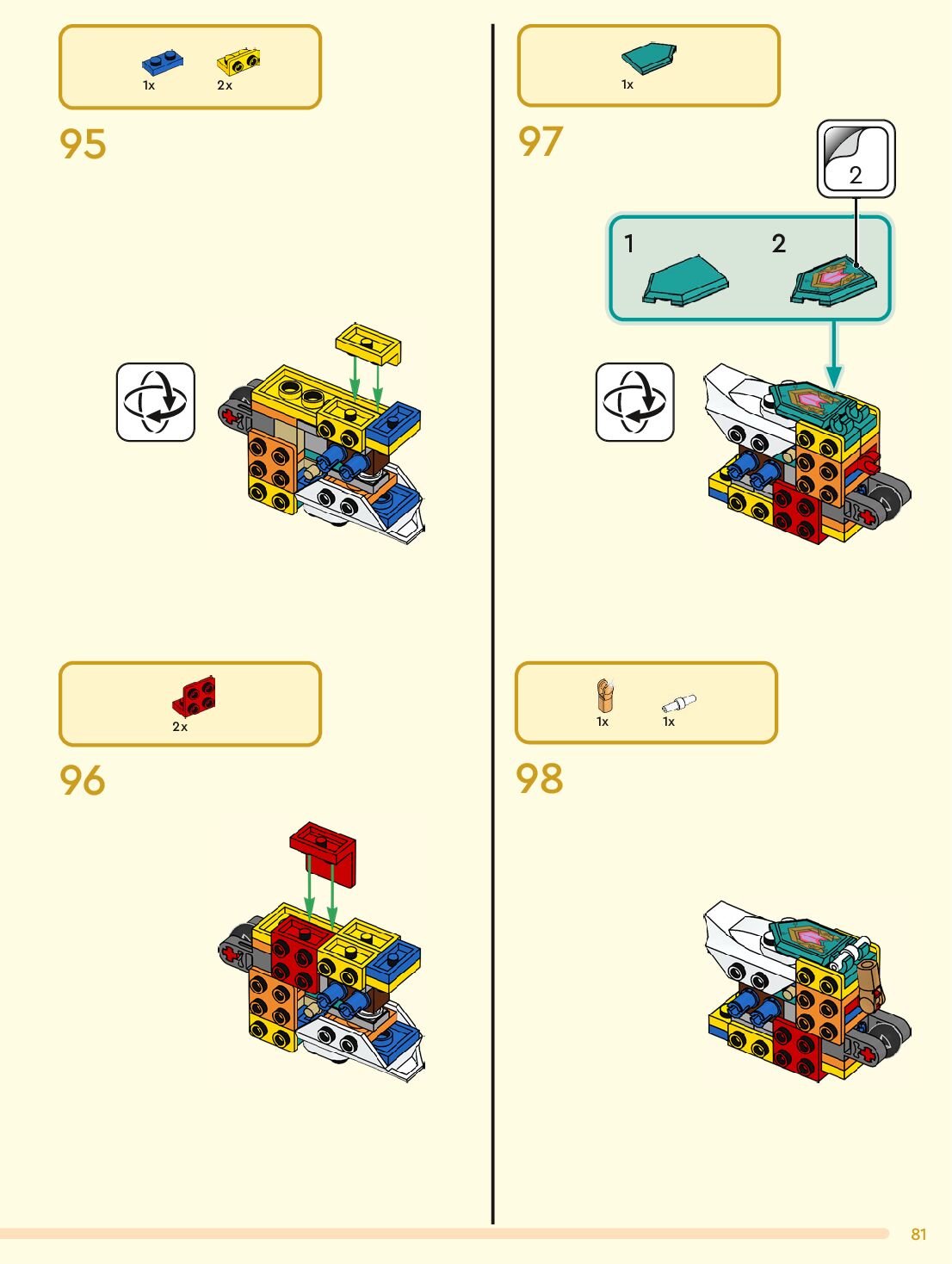 1x 2x

95

2x

96

1x

97

2

1 2

1x 1x

98

81