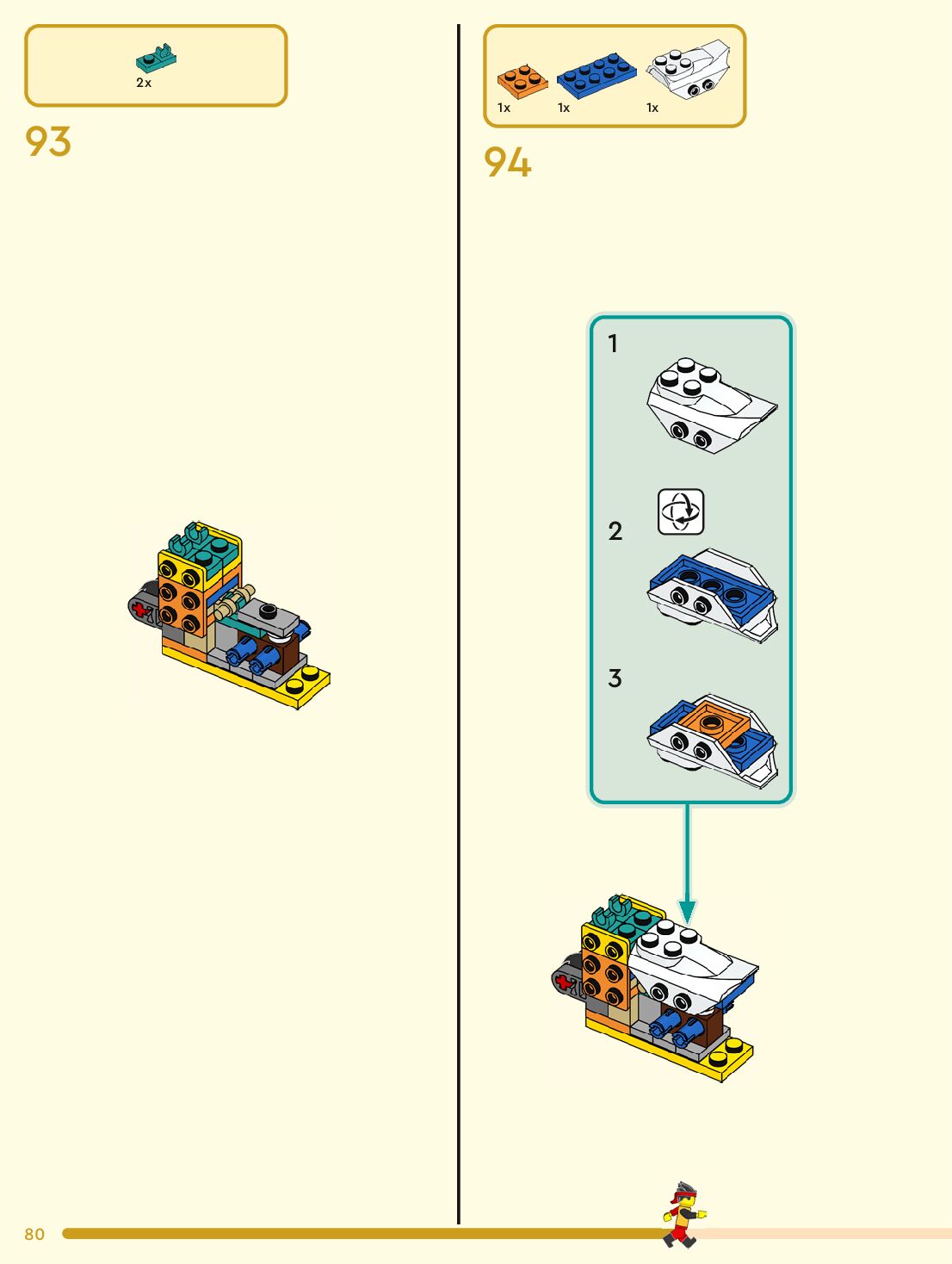 2x

93

1x 1x 1x

94

1

2

3

80