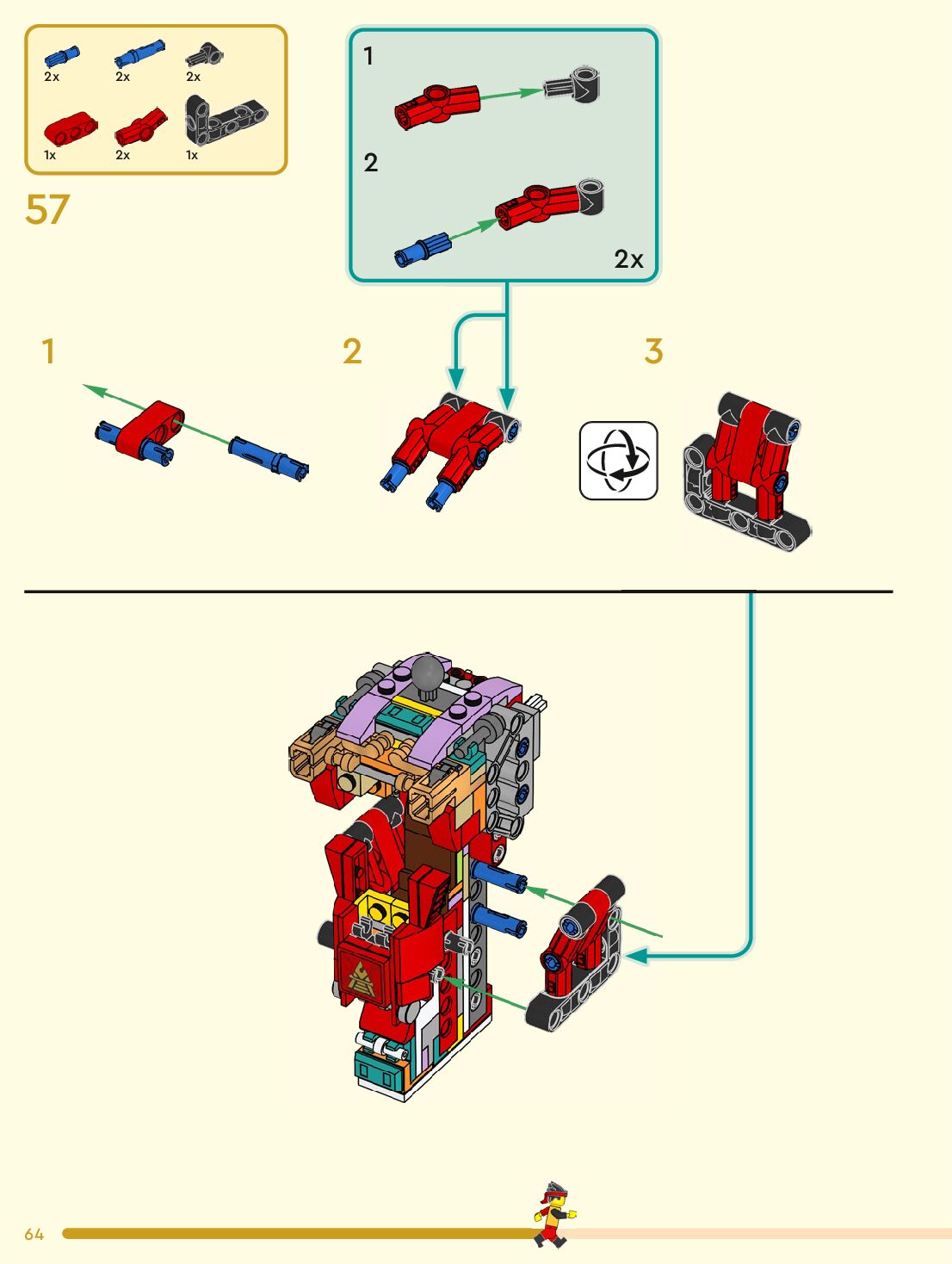 2x 2x 2x
1x 2x 1x

57

1

2

2x

1

2

3

64