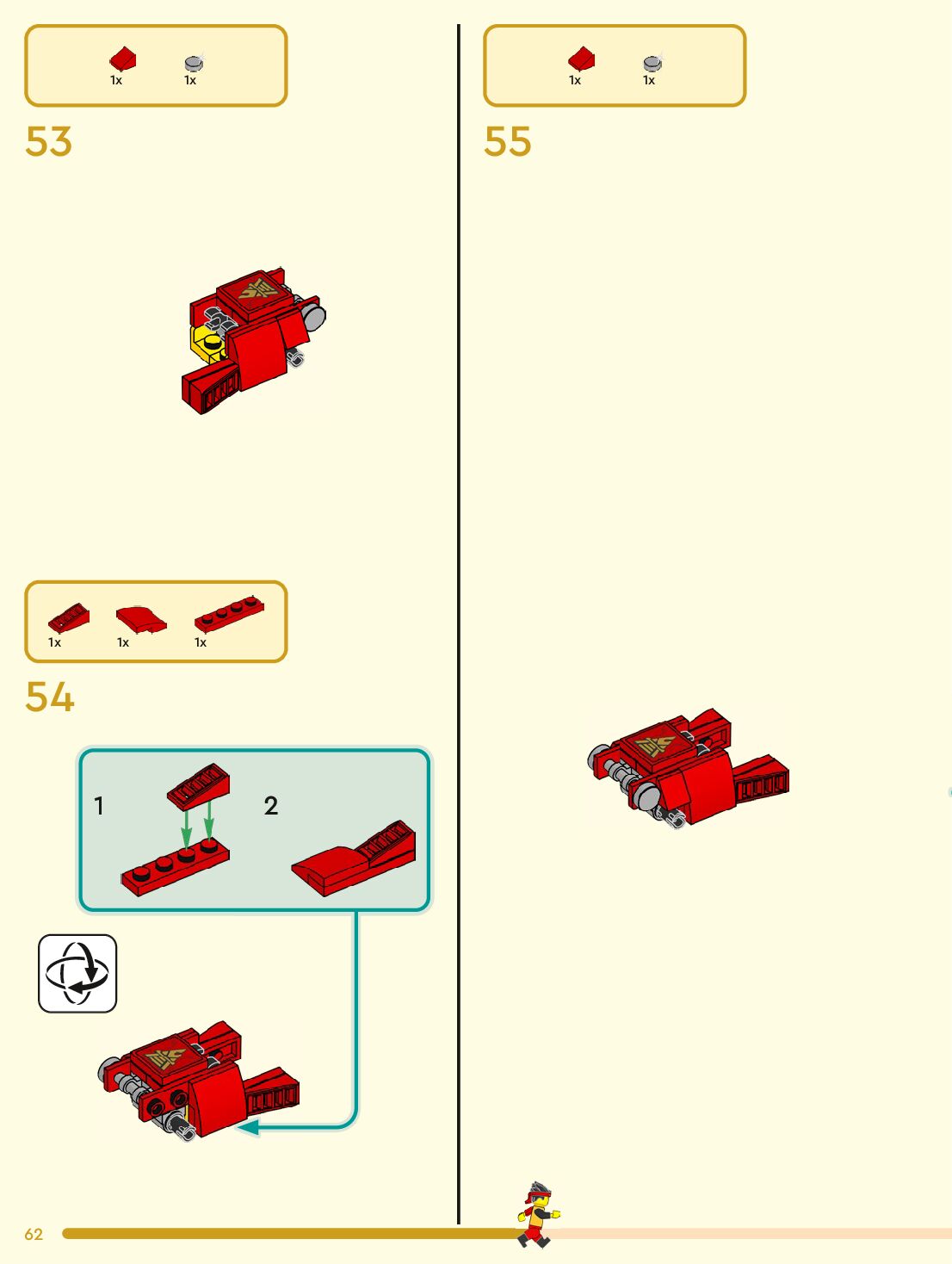 1x 1x

53

1x 1x 1x

54

1

2

1x 1x

55

62