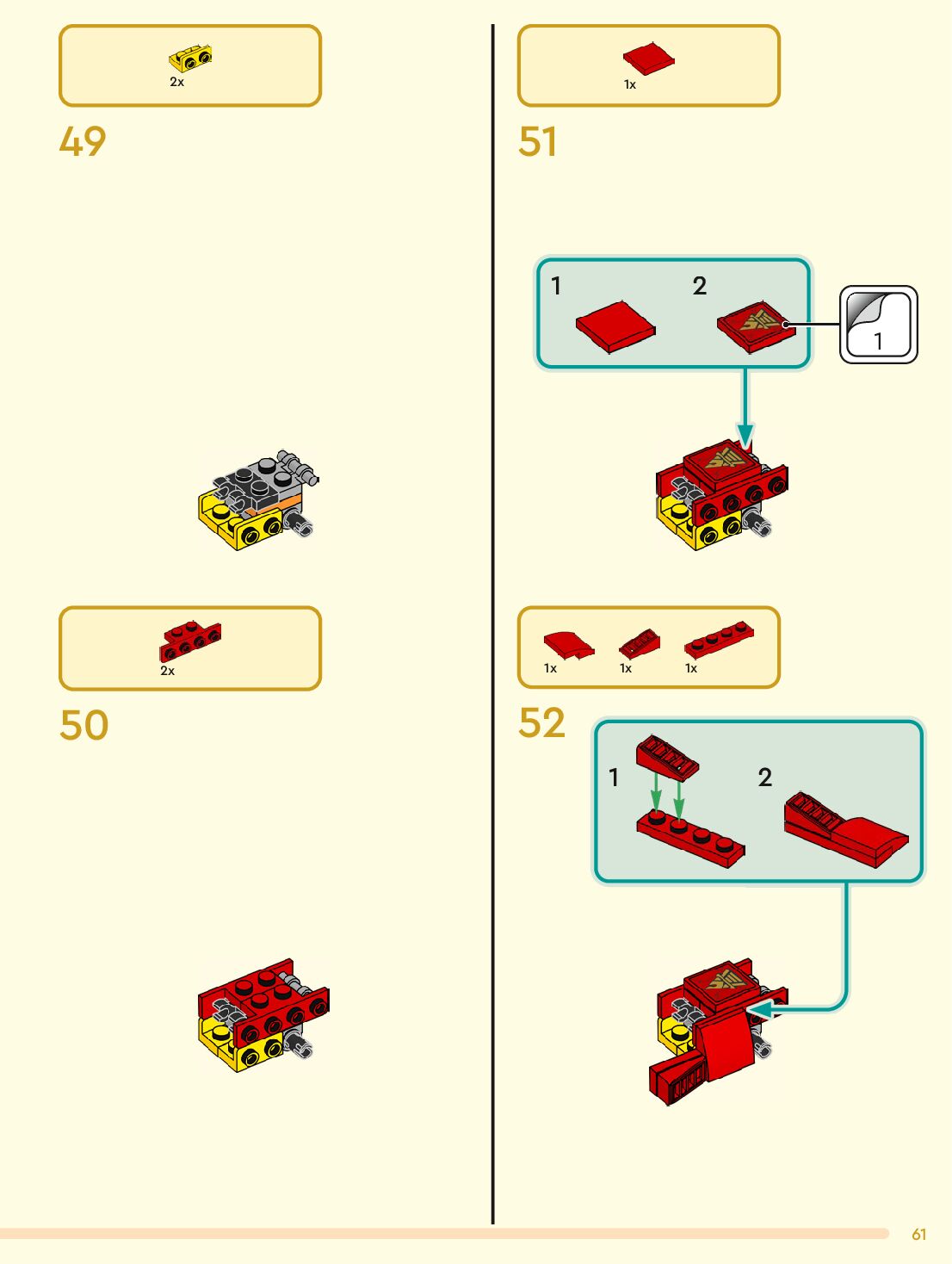 2x

49

2x

50

1x

51

1

2

1

1x 1x 1x

52

1

2

61