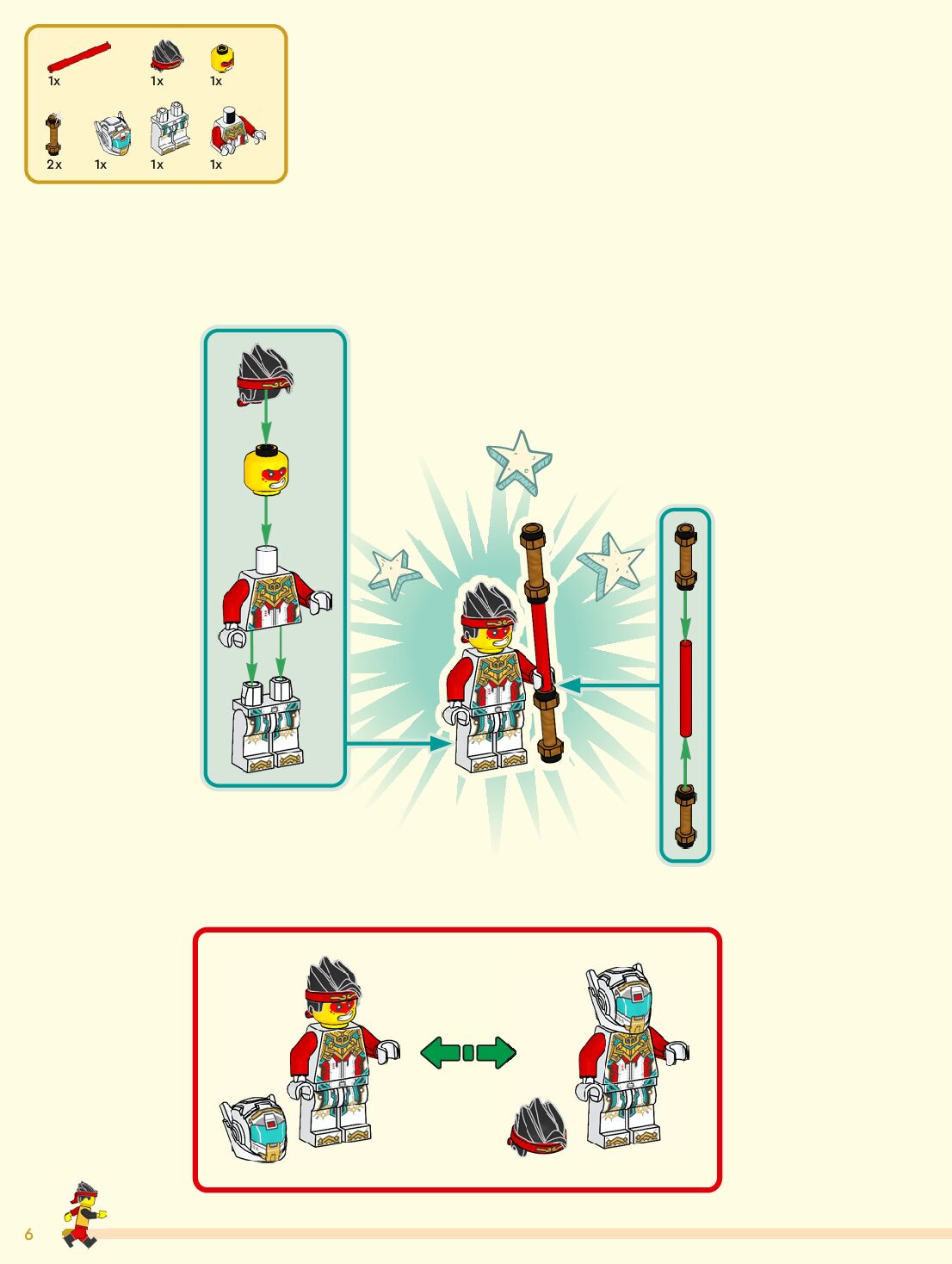 1x 1x 1x
2x 1x 1x 1x

6