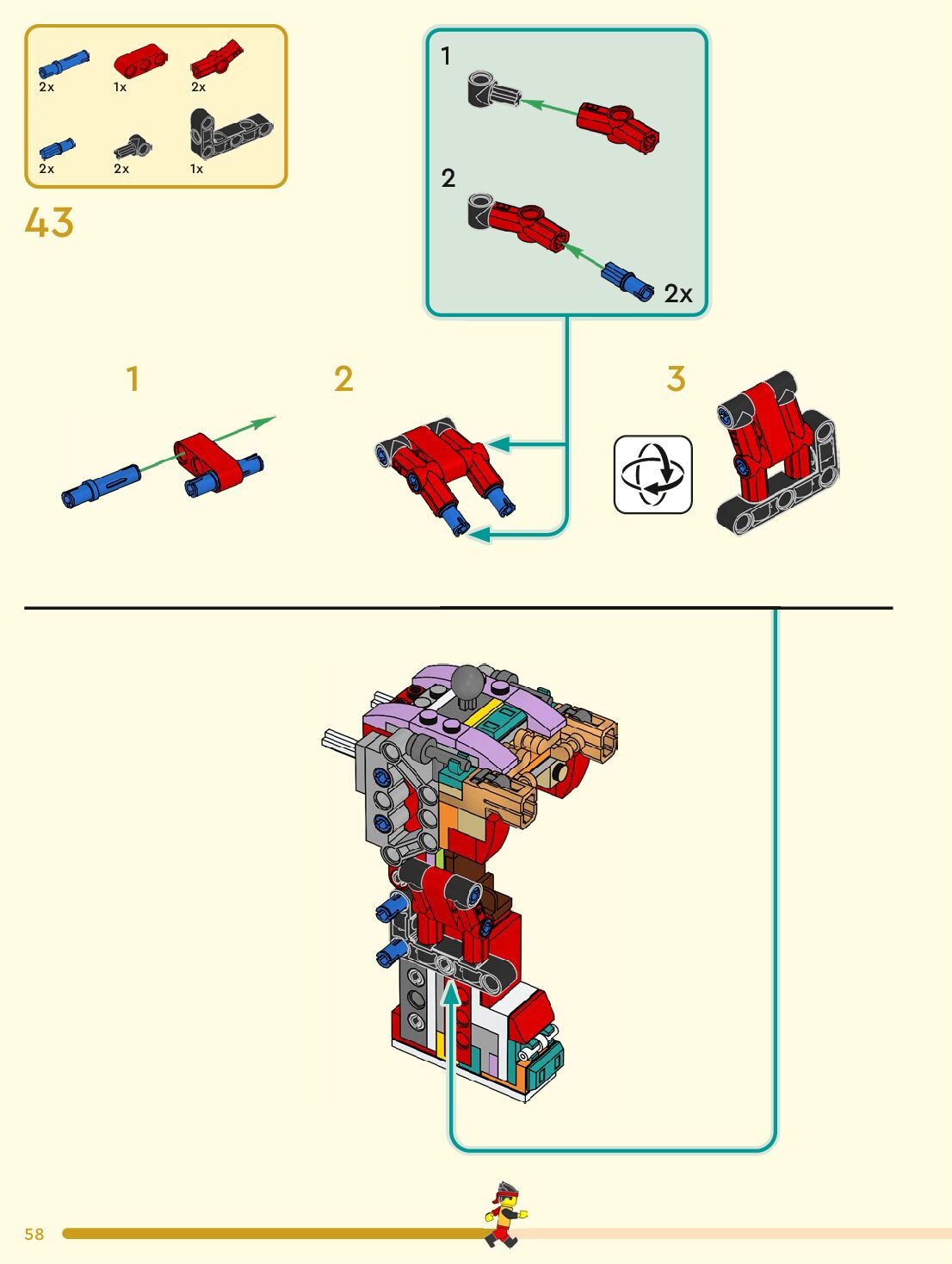 2x 1x 2x
2x 2x 1x

43

1

2

2x

1

2

3

58