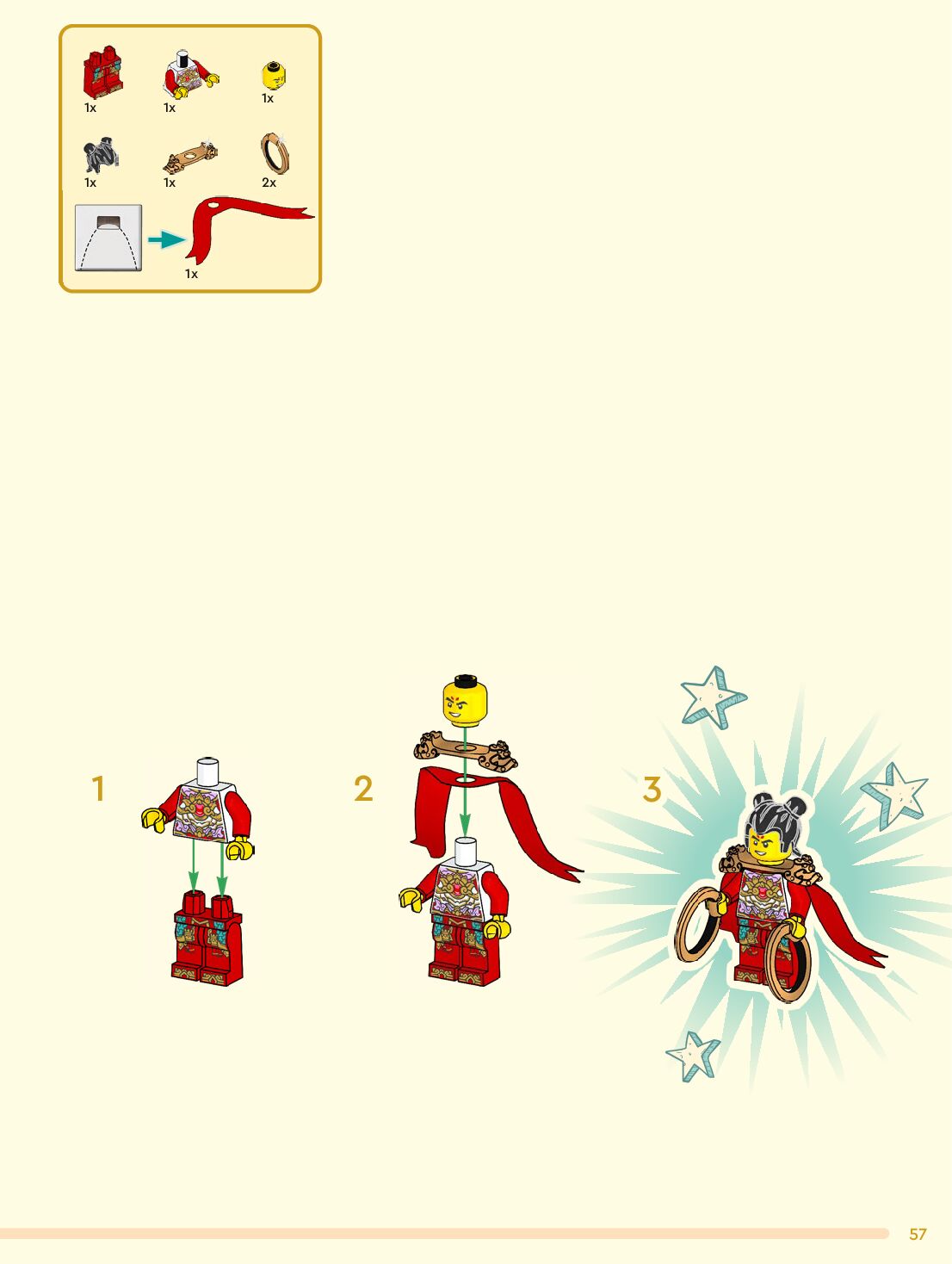 1x 1x 1x

1x 1x 2x

1x

1

2

3

57