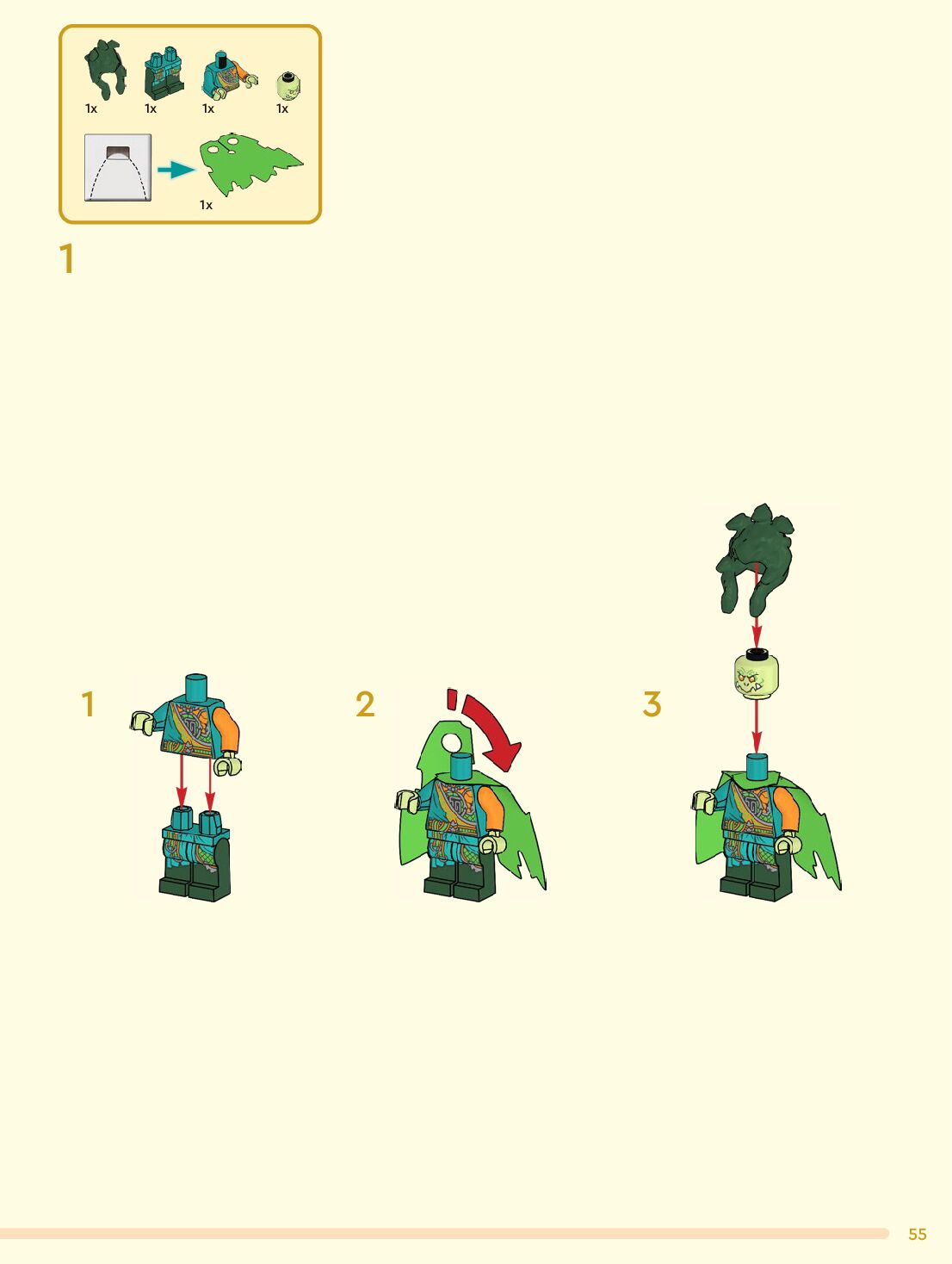 1x 1x 1x 1x

1x

1

1

2

3

55