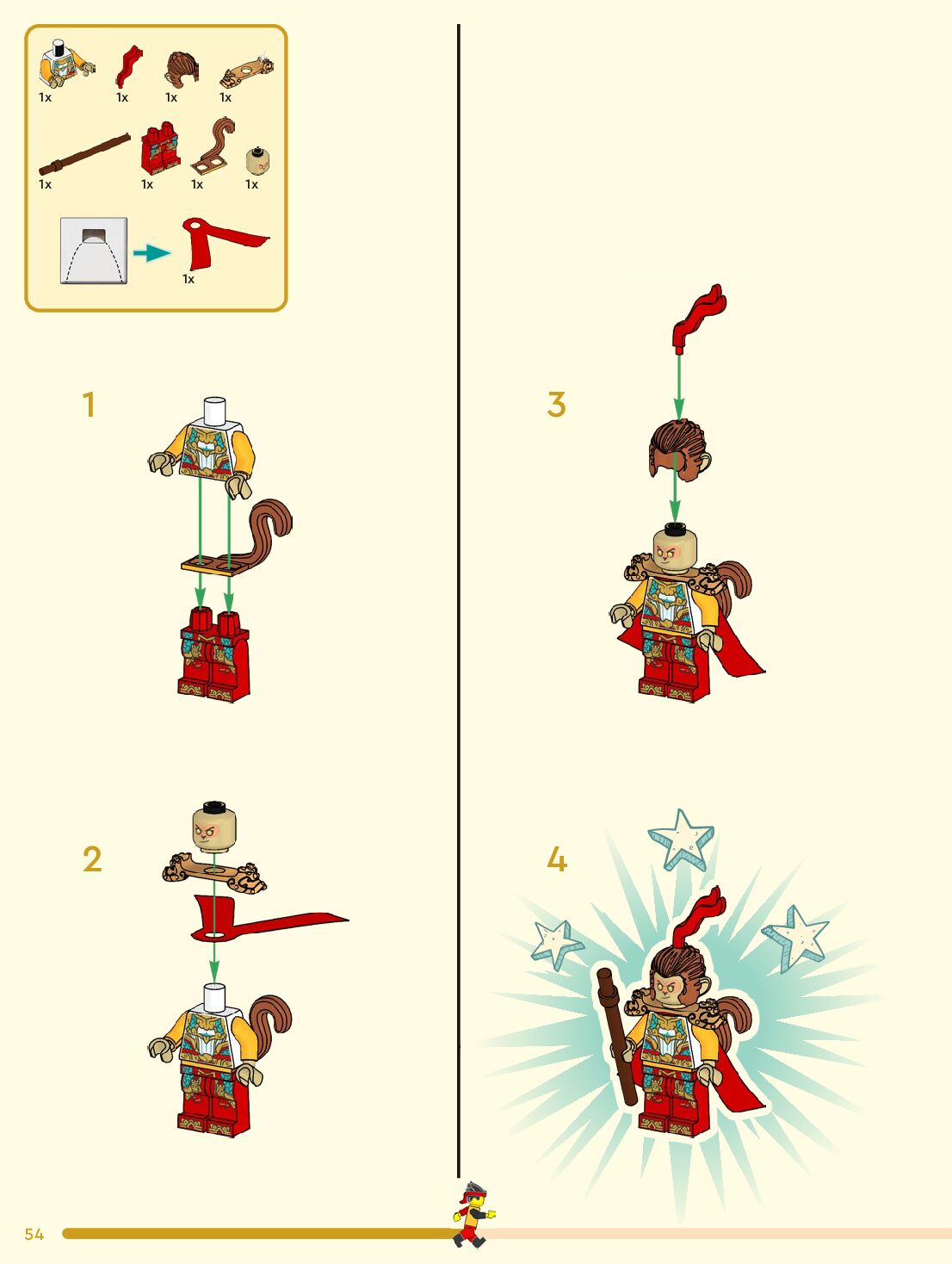 1x 1x 1x 1x
1x 1x 1x 1x
1x

1

2

3

4

54