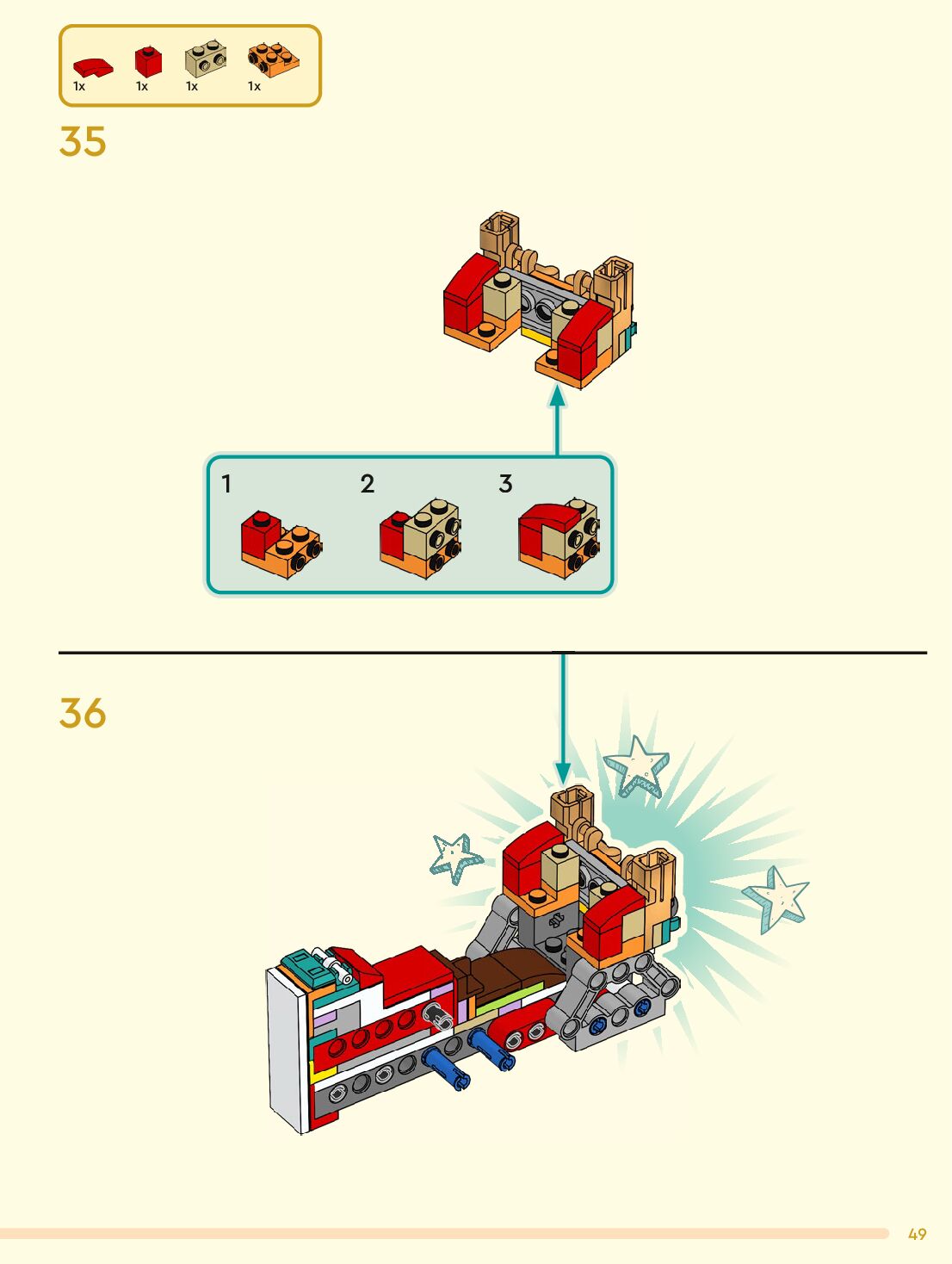 1x 1x 1x 1x

35

1 2 3

36

49