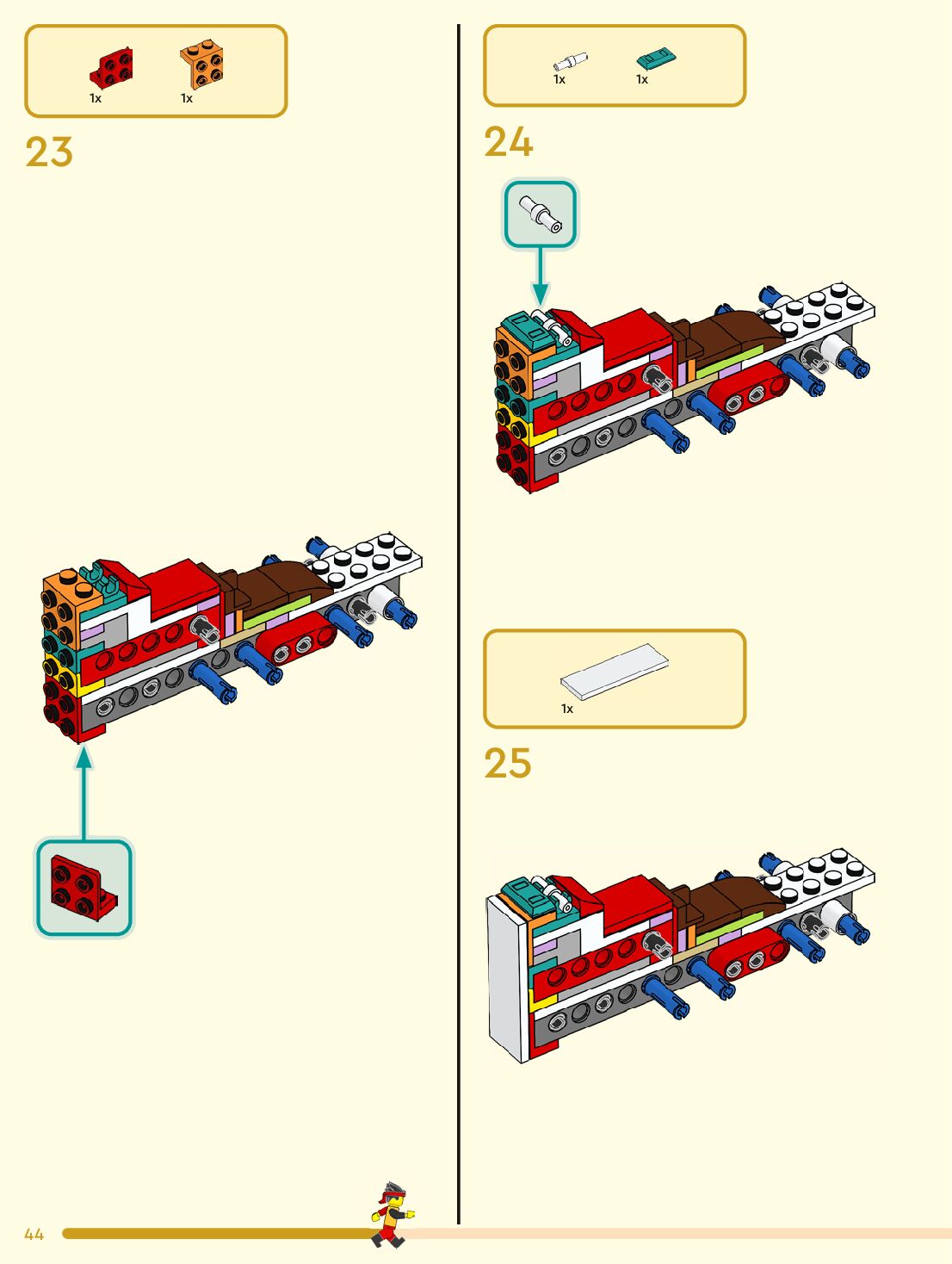 1x 1x

23

1x 1x

24

1x

25

44