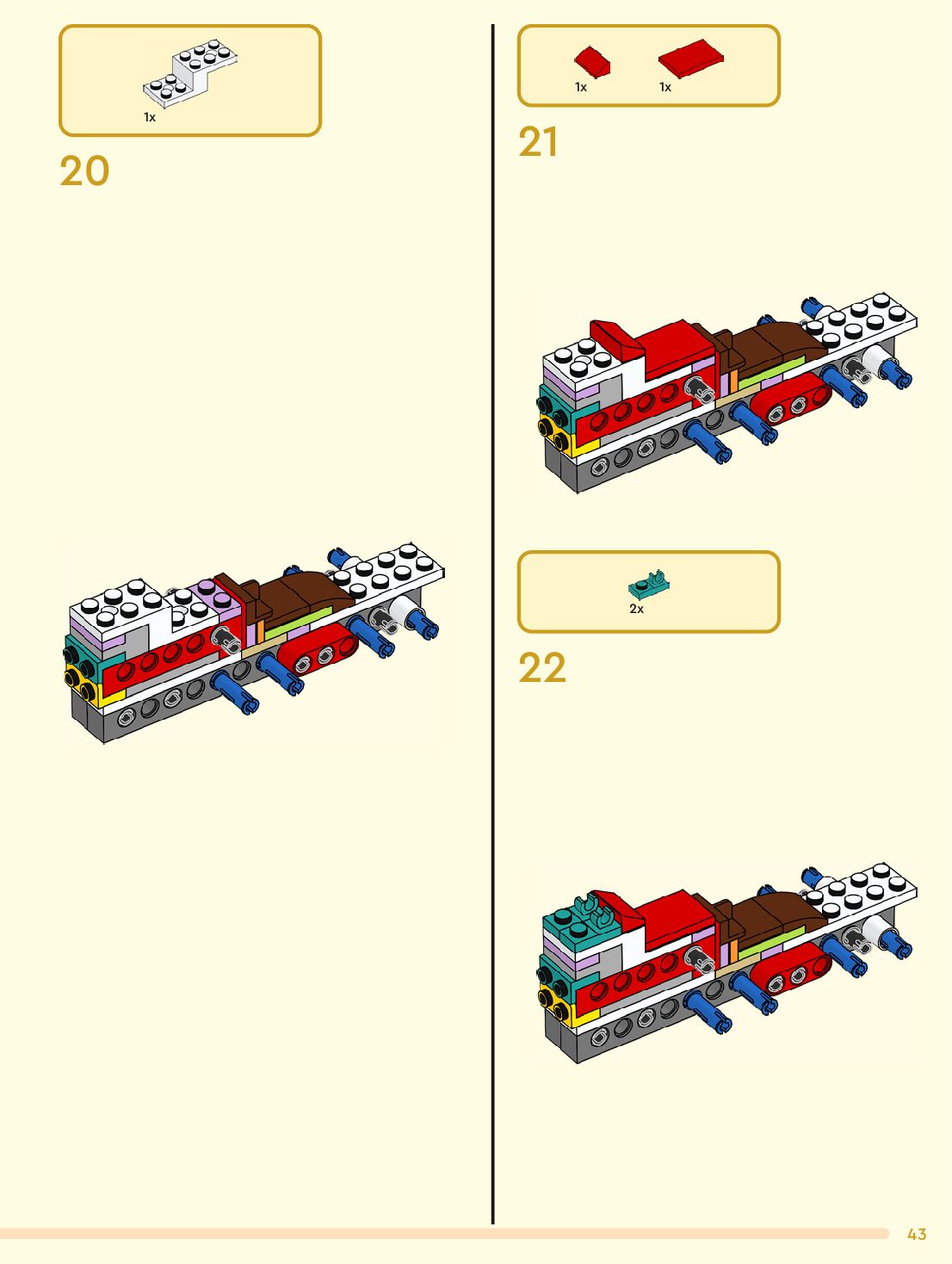 1x

20

1x 1x

21

2x

22

43