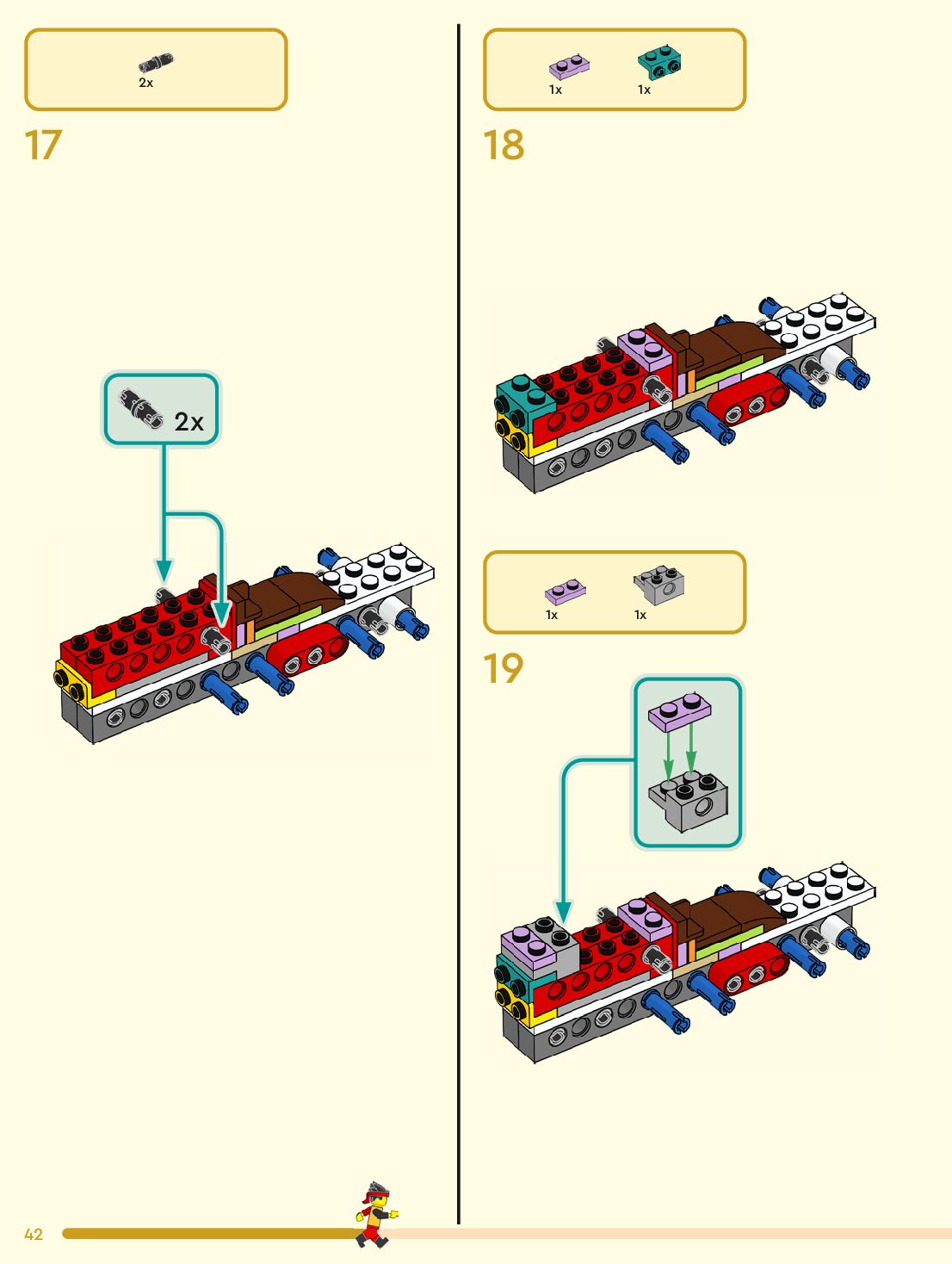 2x

17

2x

1x 1x

18

1x 1x

19

42