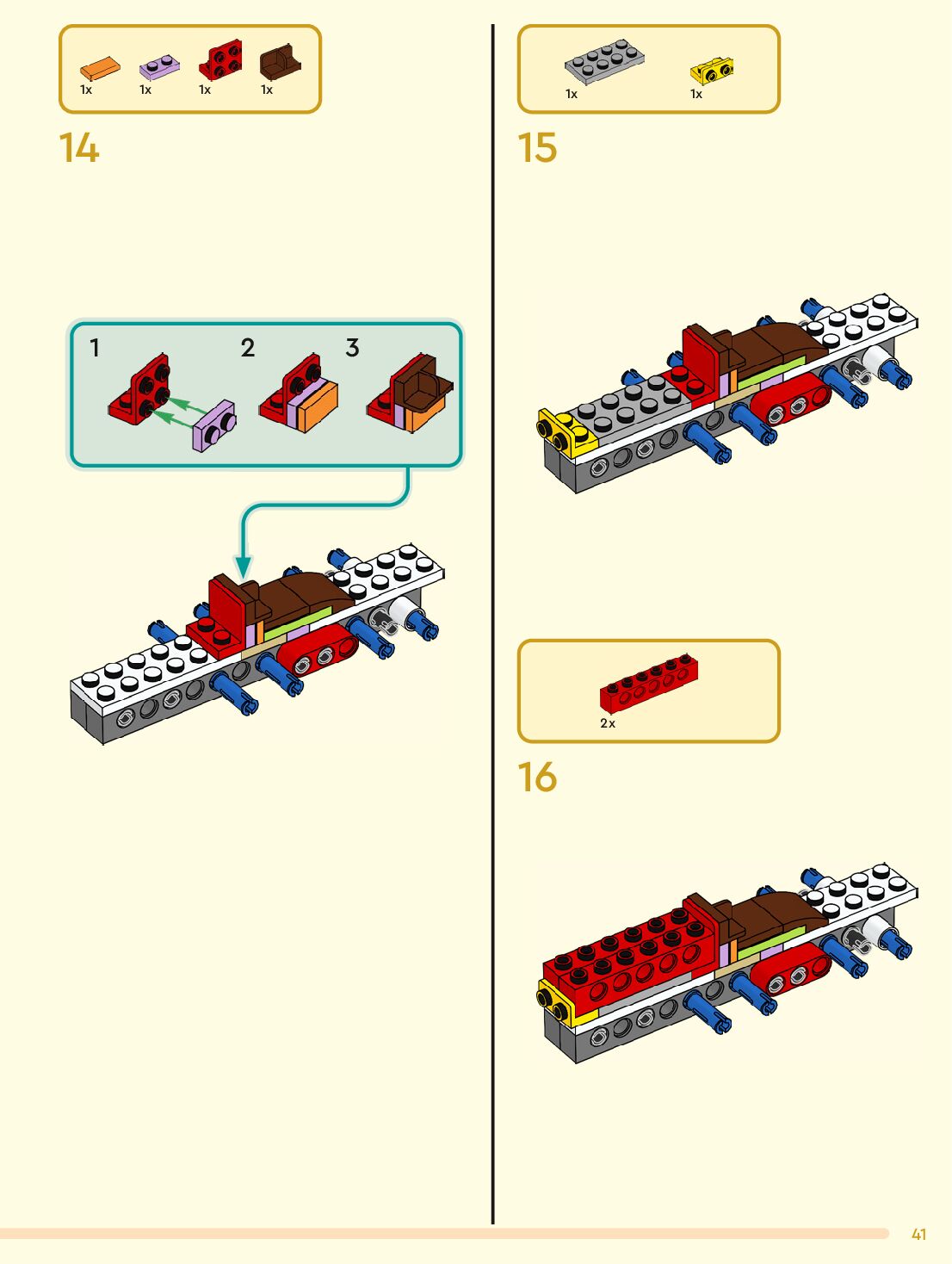 1x 1x 1x 1x

14

1 2 3

1x 1x

15

2x

16

41