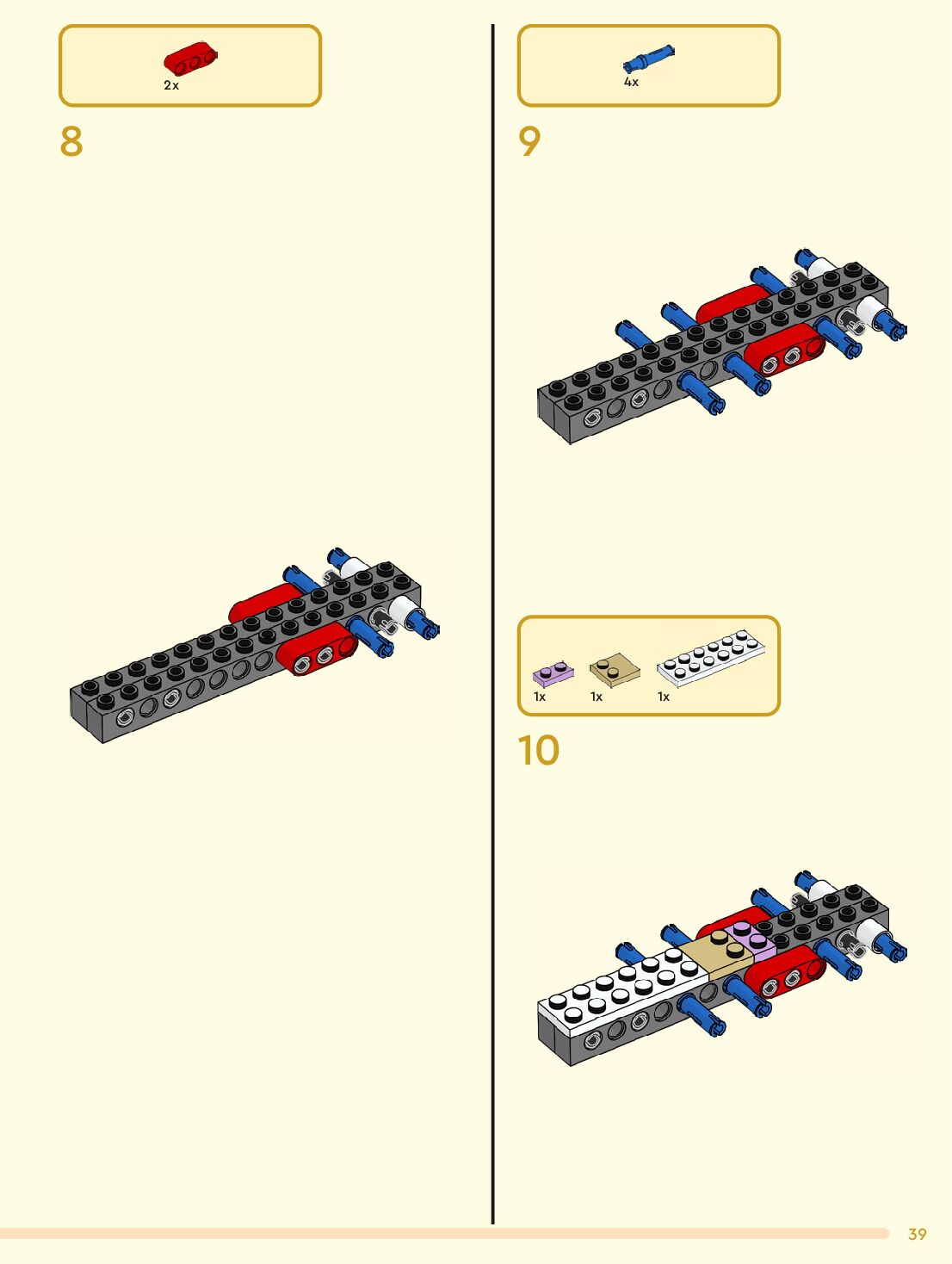 2x

8

4x

9

1x 1x 1x

10

39