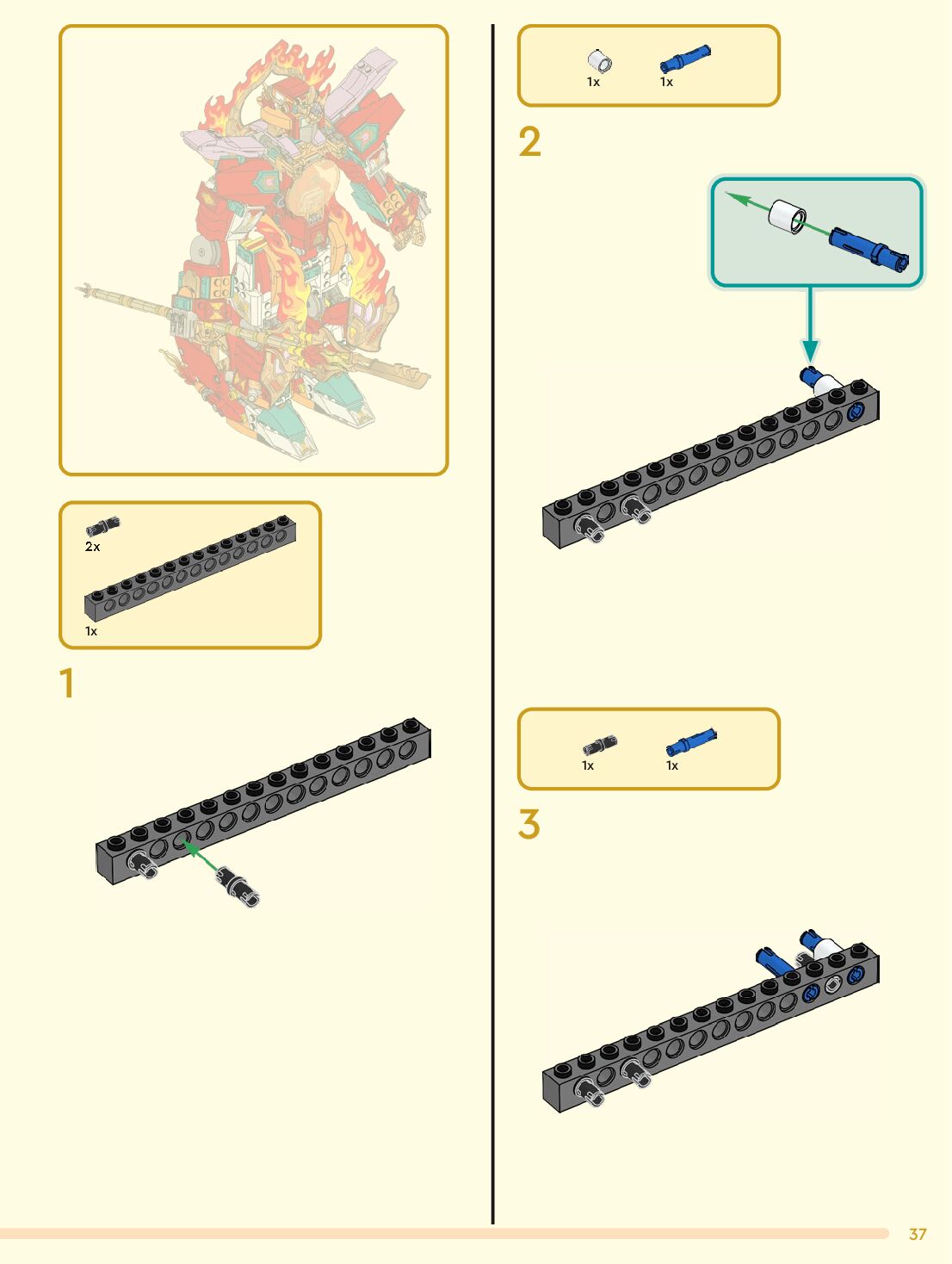 2x

1x

1

1x
1x

2

1x
1x

3

37