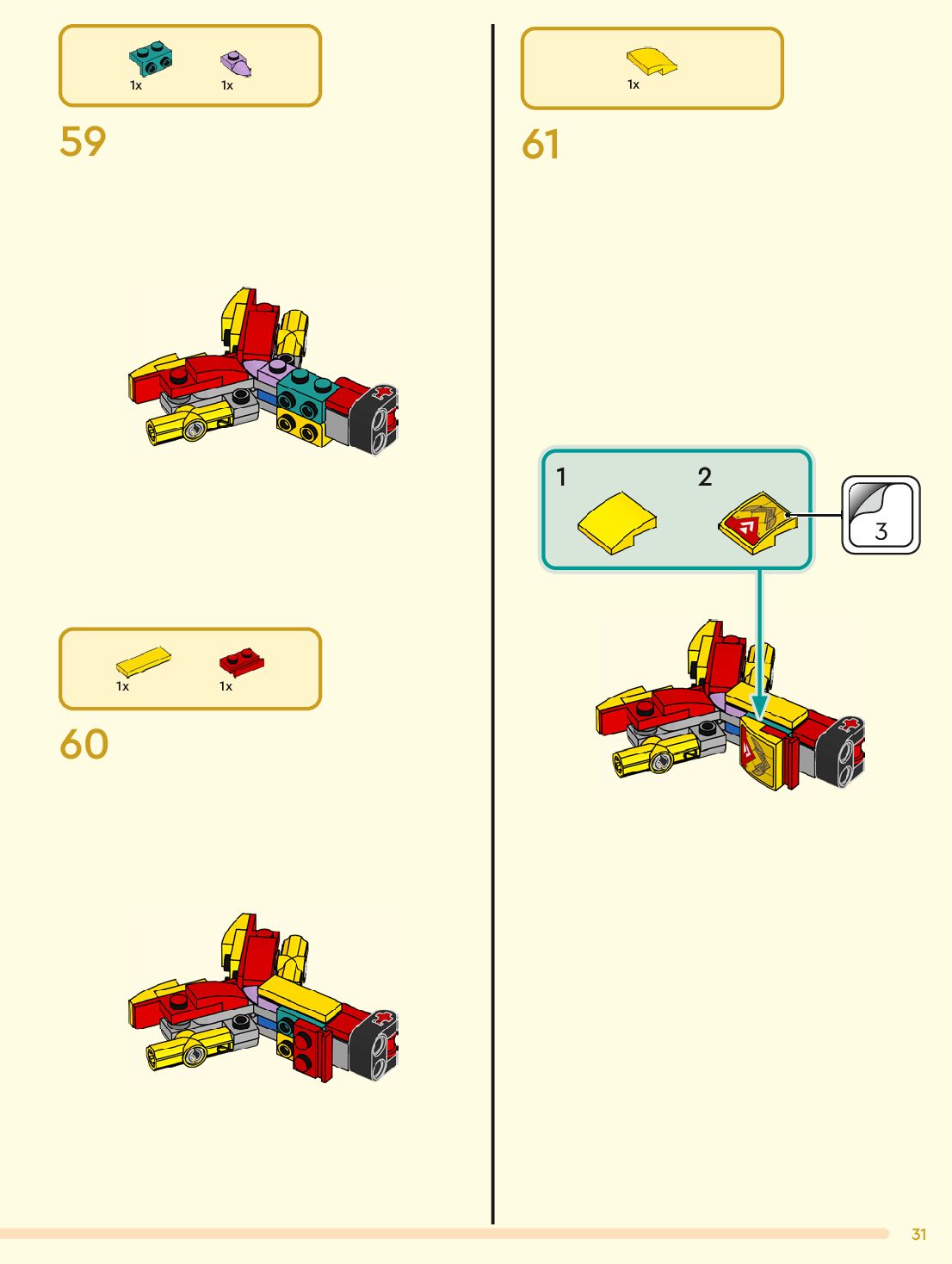 1x 1x

59

1x 1x

60

1x

61

1 2

3

31