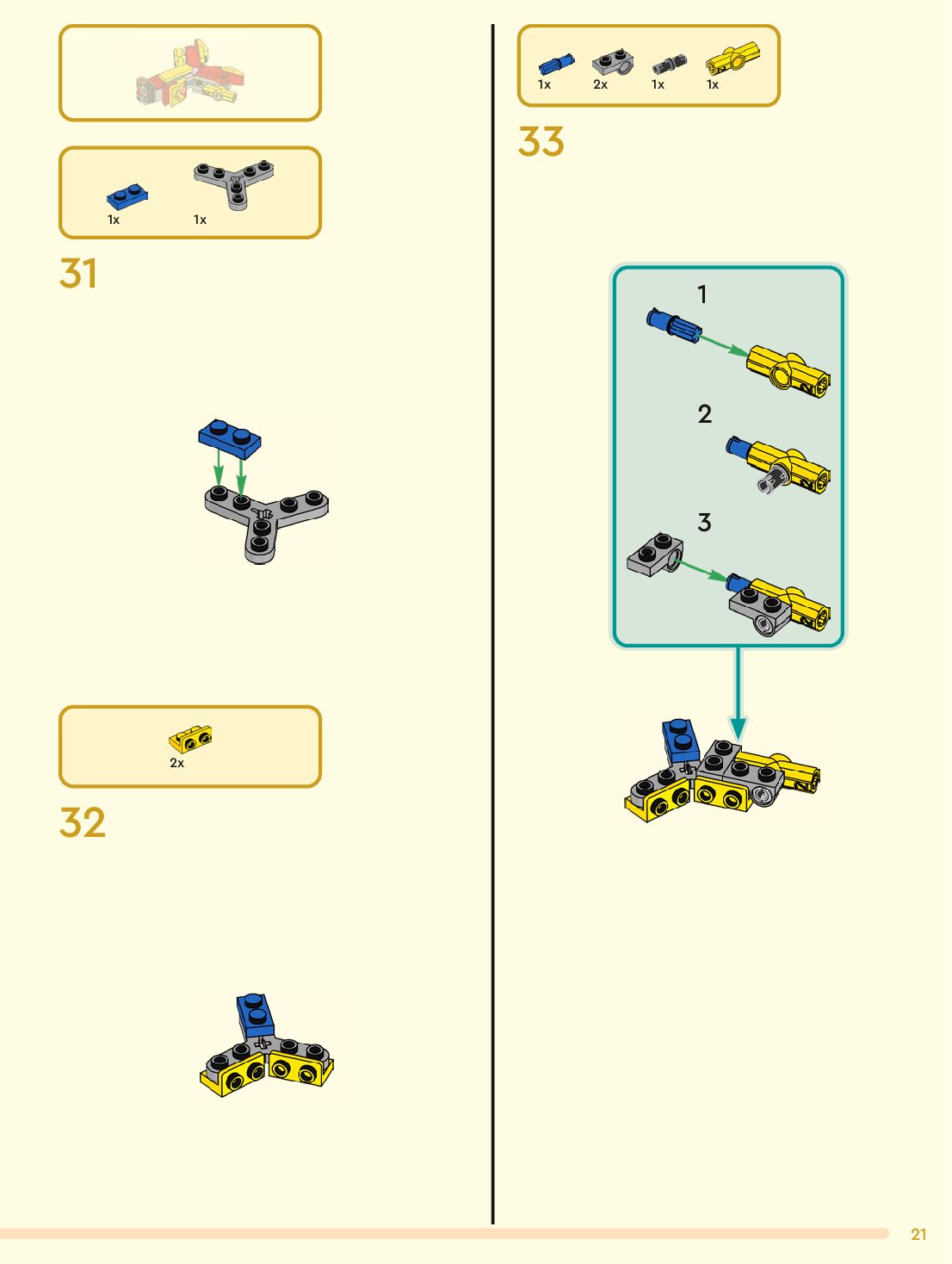 1x 1x

31

2x

32

1x 2x 1x 1x

33

1

2

3

21