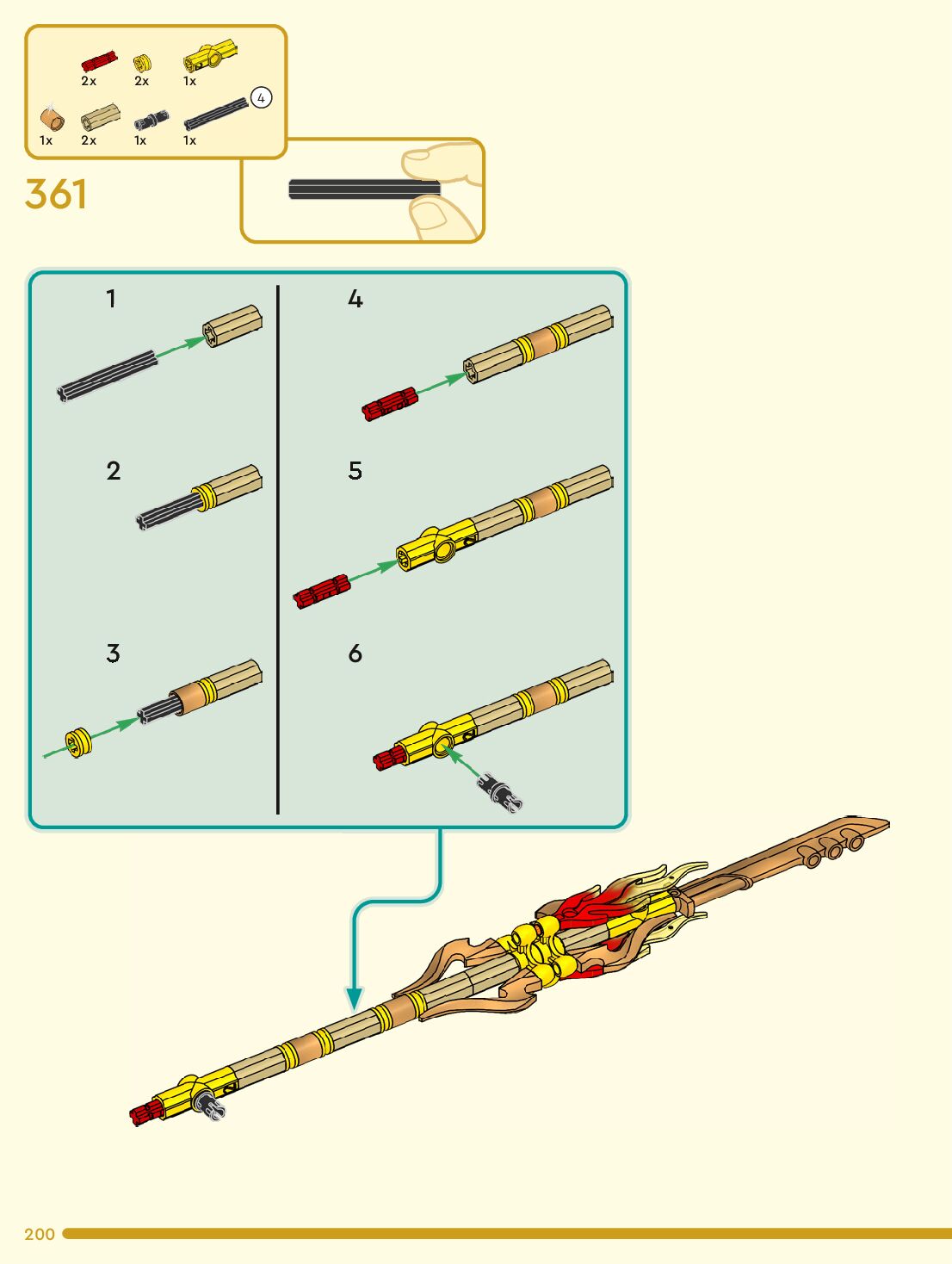 2x 2x 1x
4
1x 2x 1x 1x

361

1

2

3

4

5

6

200