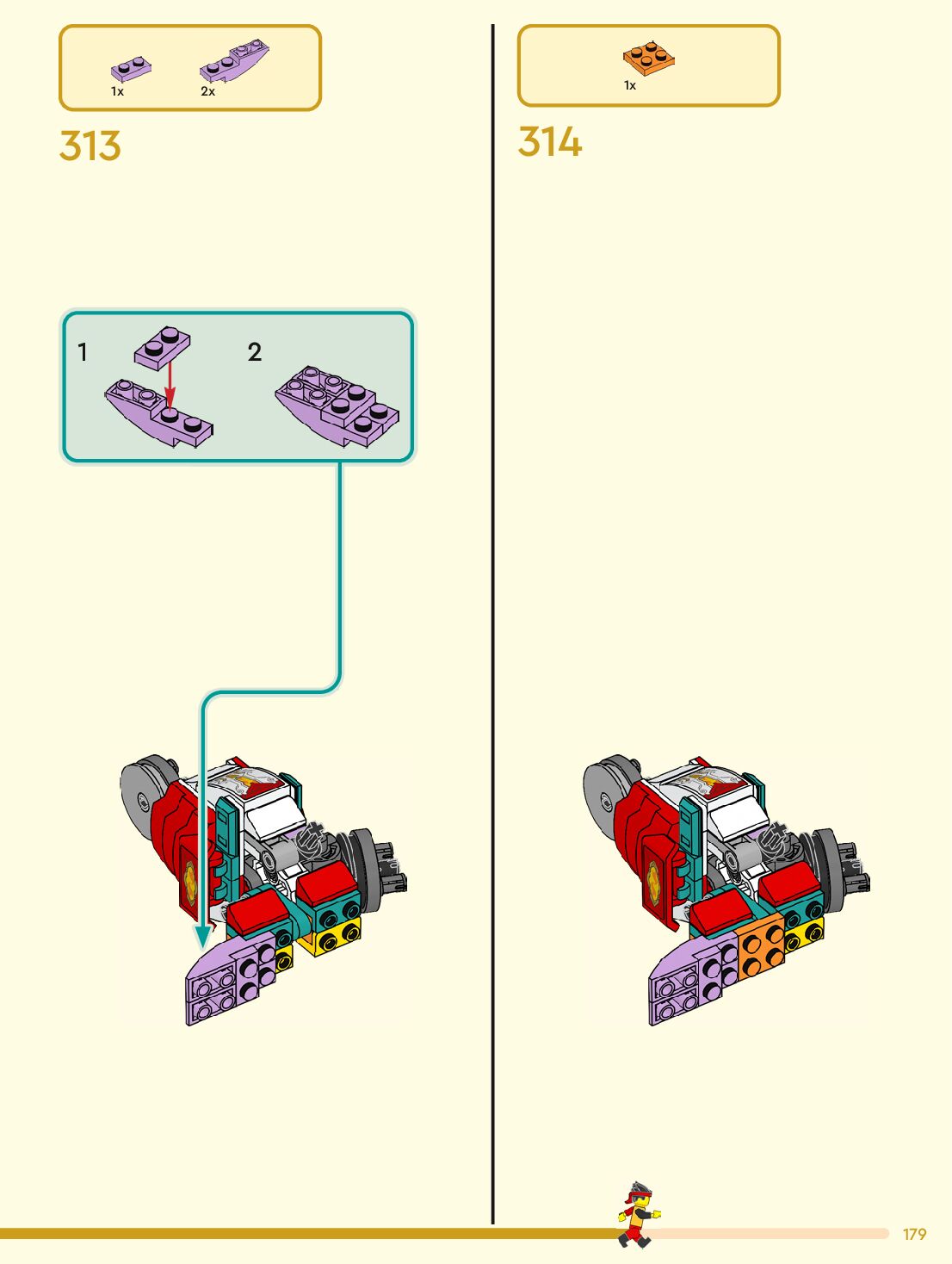 1x 2x

313

1 2

1x

314

179