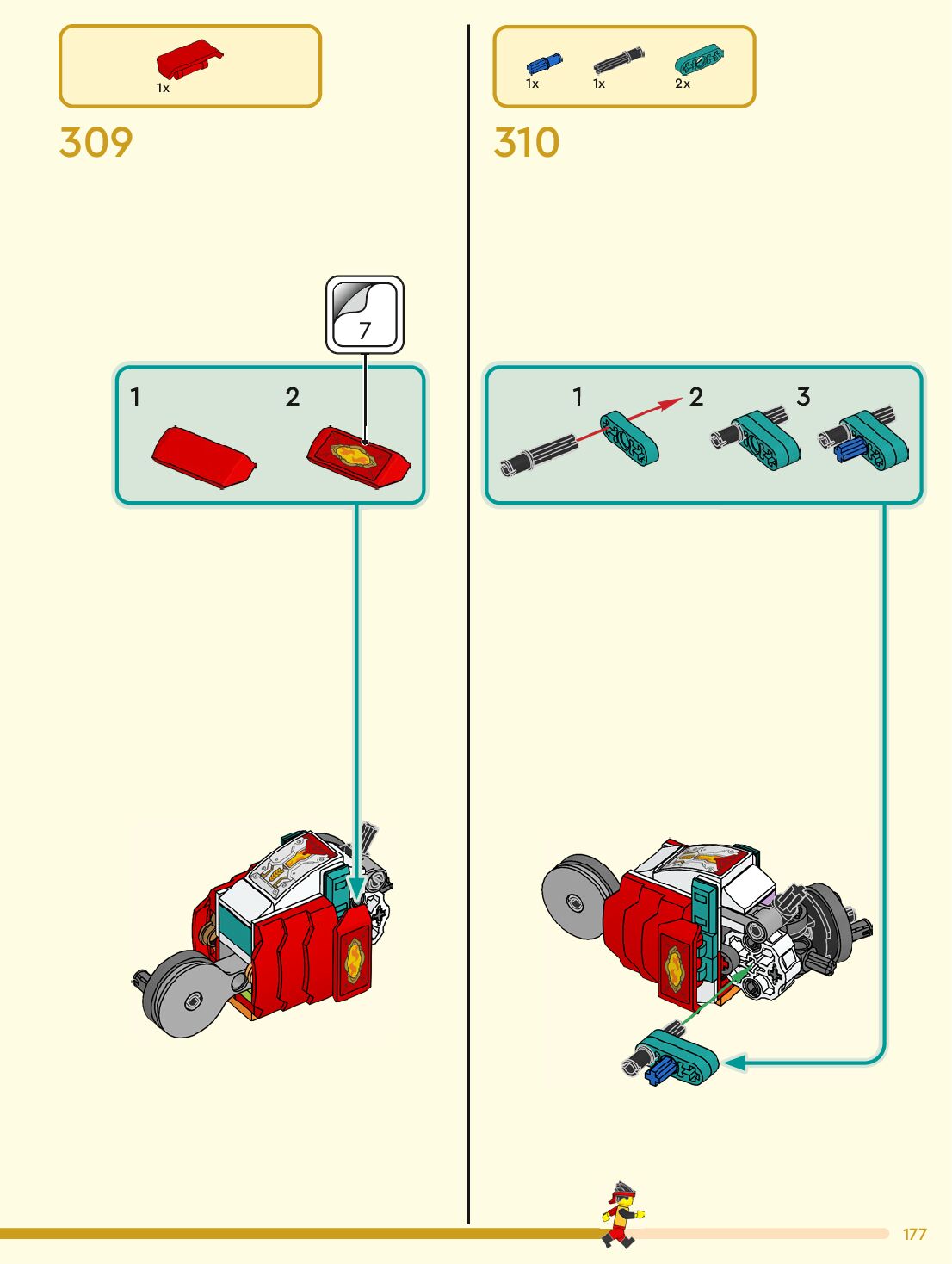 1x

309

7

1

2

1x 1x 2x

310

1

2

3

177