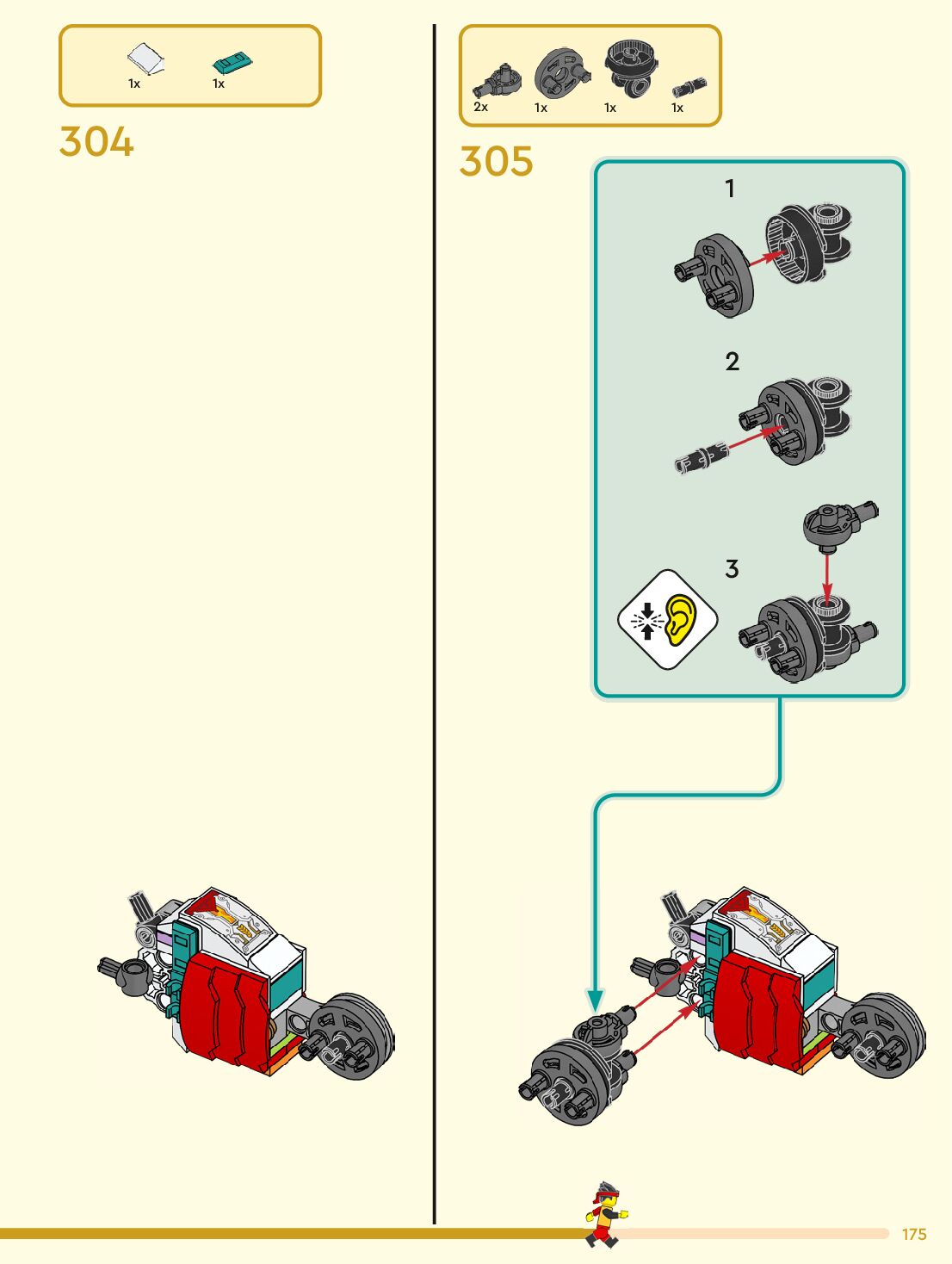 1x 1x

304

2x 1x 1x 1x

305

1

2

3

175