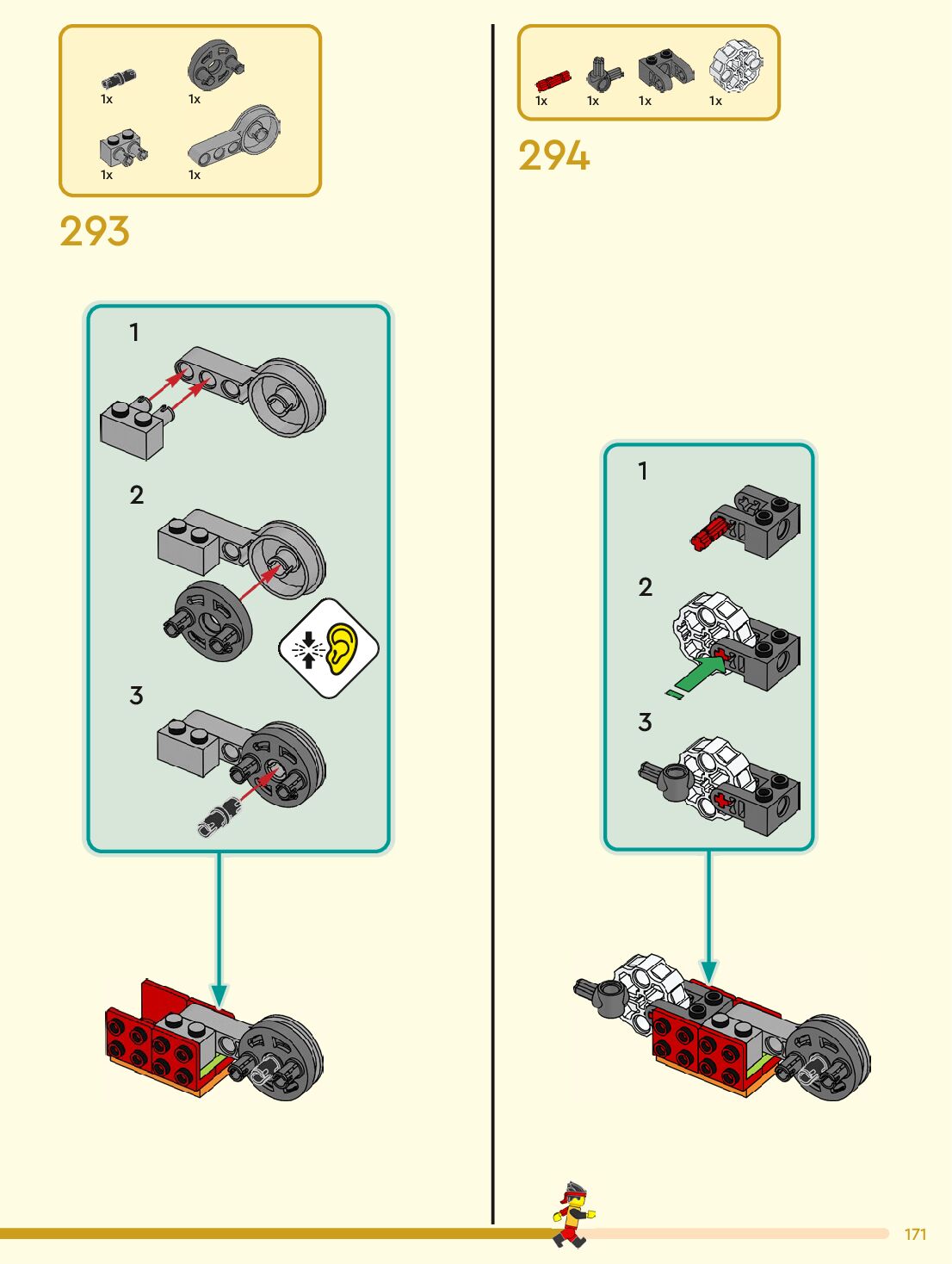 1x
1x
1x
1x

293

1

2

3

1x
1x
1x
1x

294

1

2

3

171