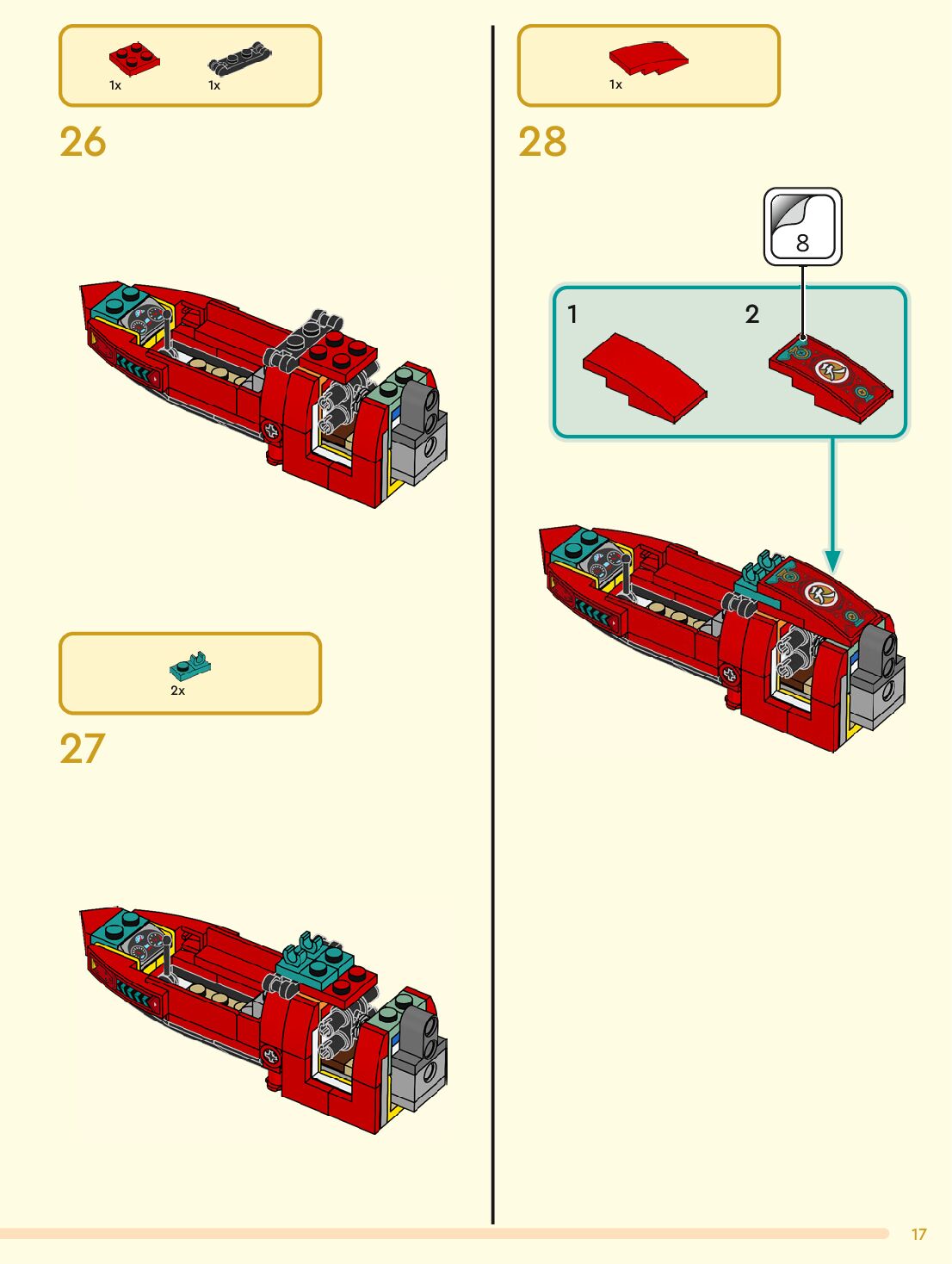 1x 1x

26

2x

27

1x

28

8

1

2

17