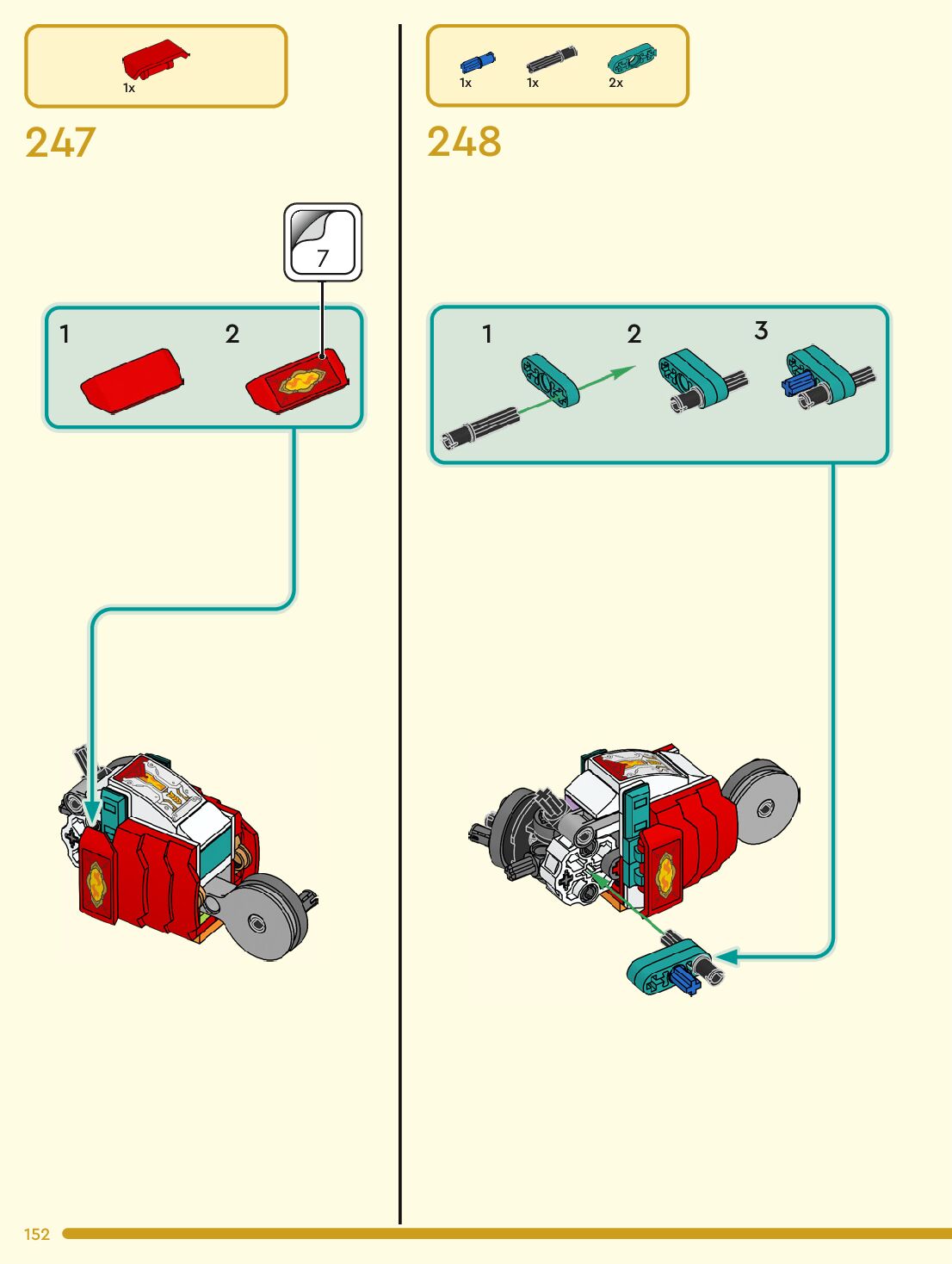 1x

247

7

1

2

1x

1x

2x

248

1

2

3

152