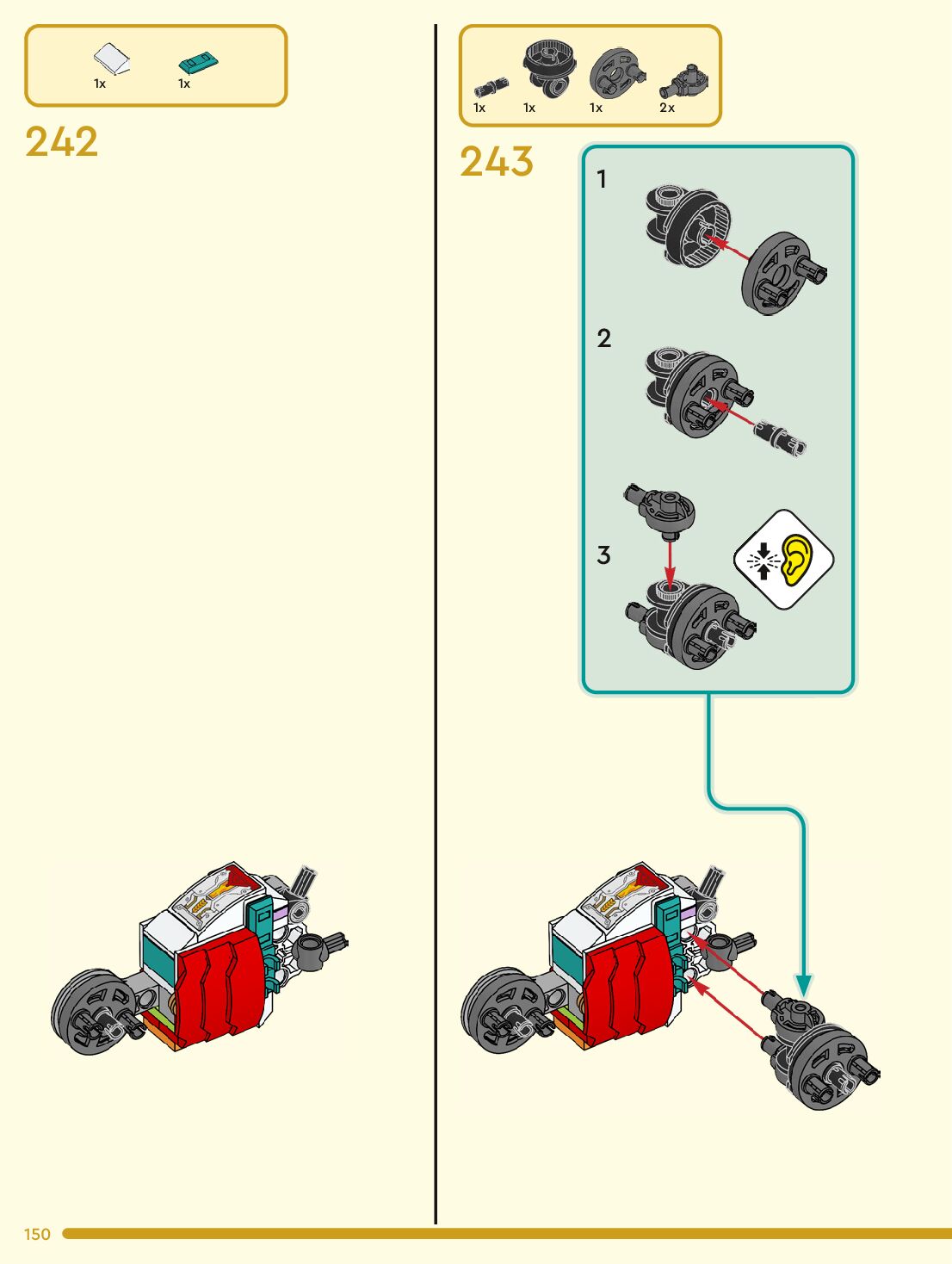 1x 1x

242

1x 1x 1x 2x

243

1

2

3

150