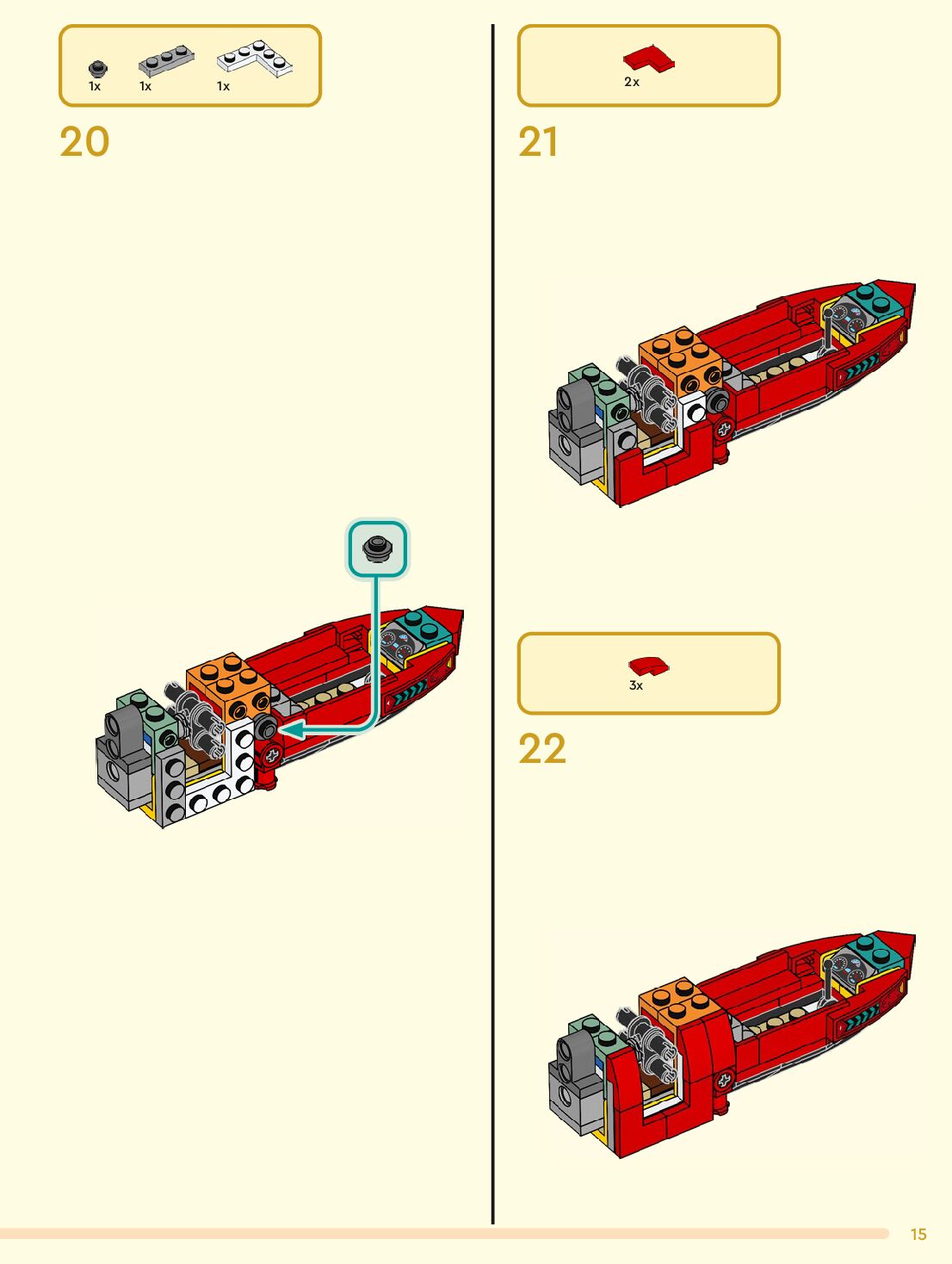 1x 1x 1x

20

2x

21

3x

22

15