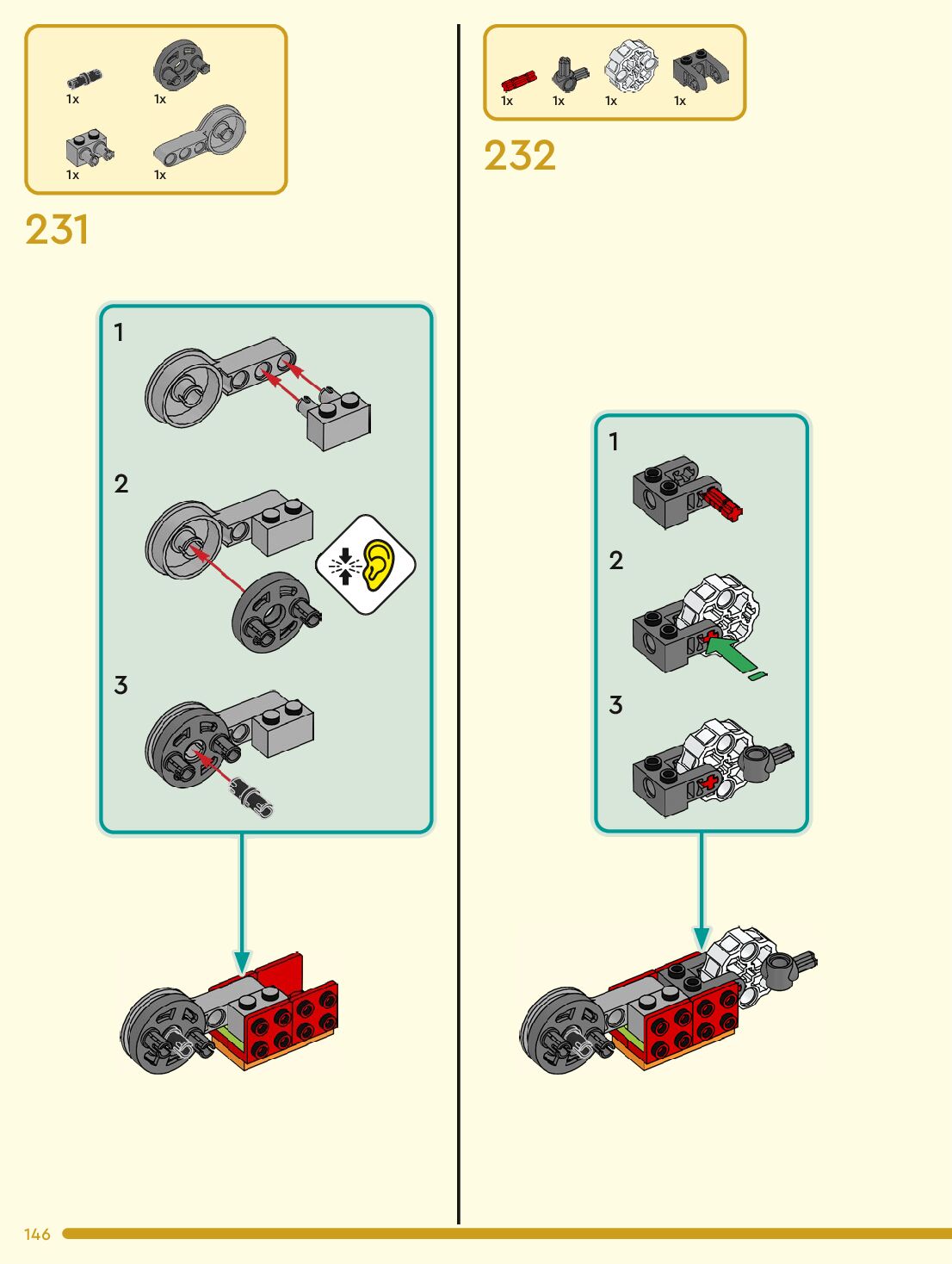 1x
1x
1x
1x

231

1

2

3

1x
1x
1x
1x

232

1

2

3

146