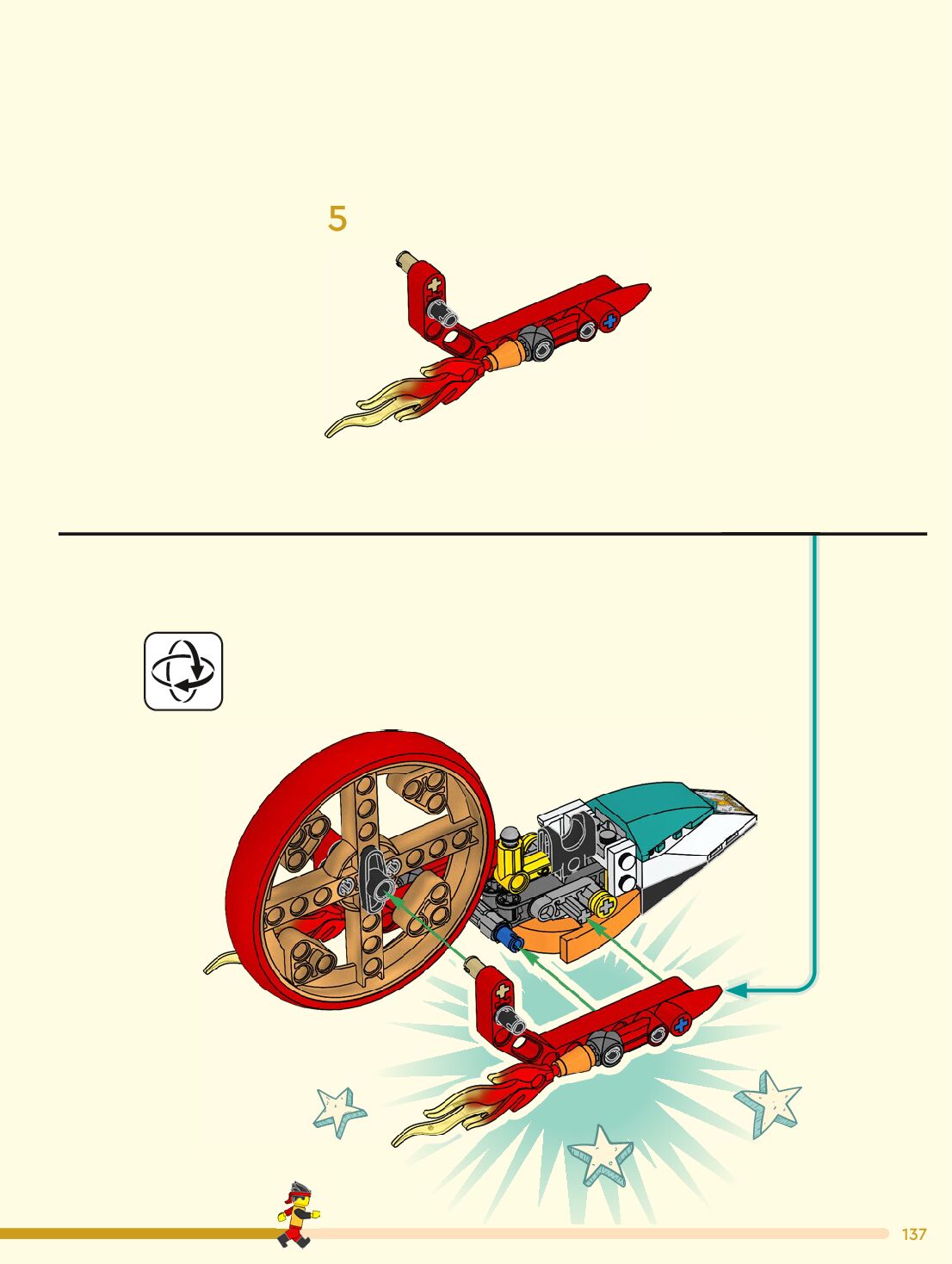 5

137