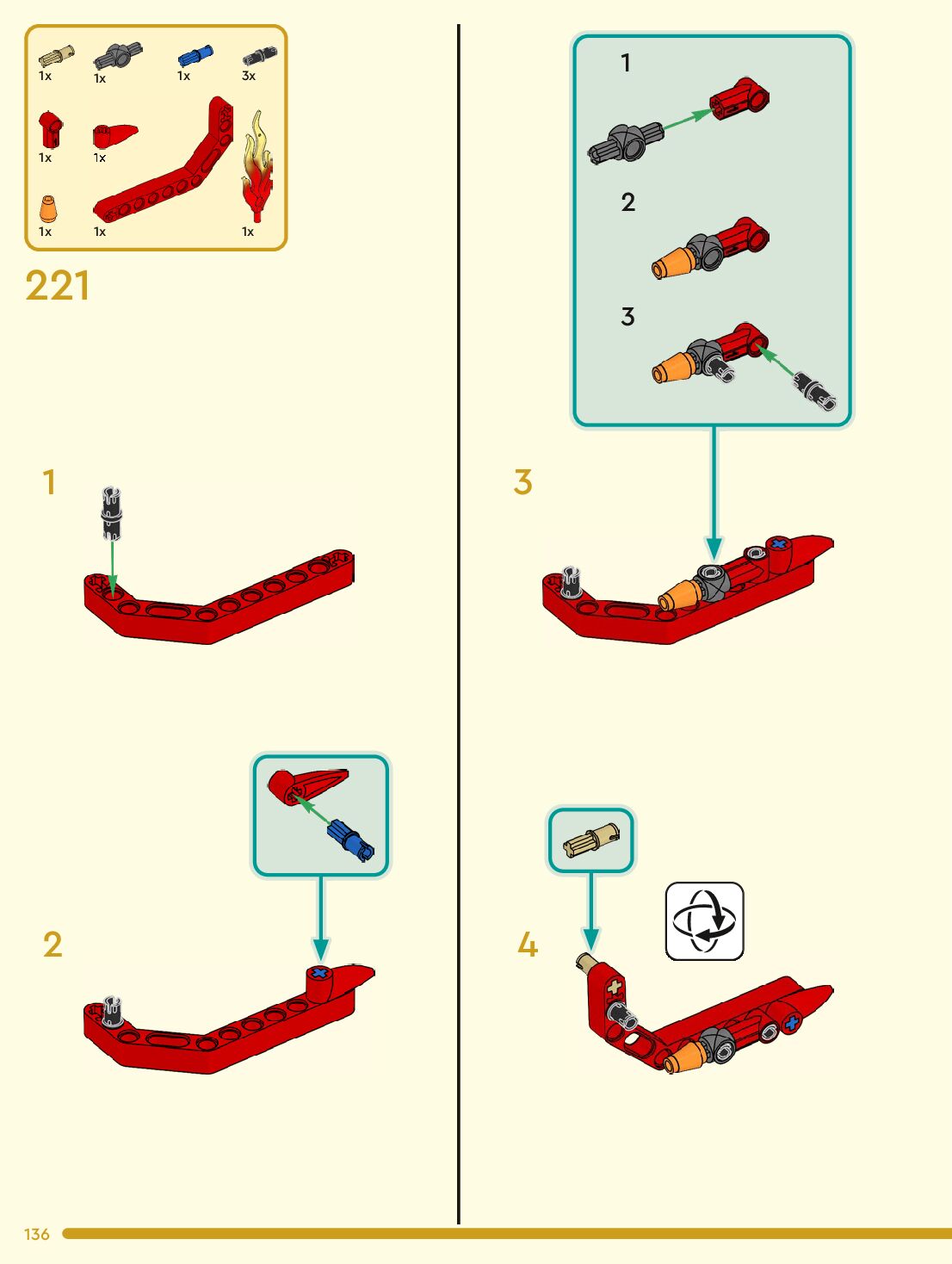 1x 1x 1x 3x

1x 1x

1x 1x 1x

221

1

2

1

2

3

3

4

136