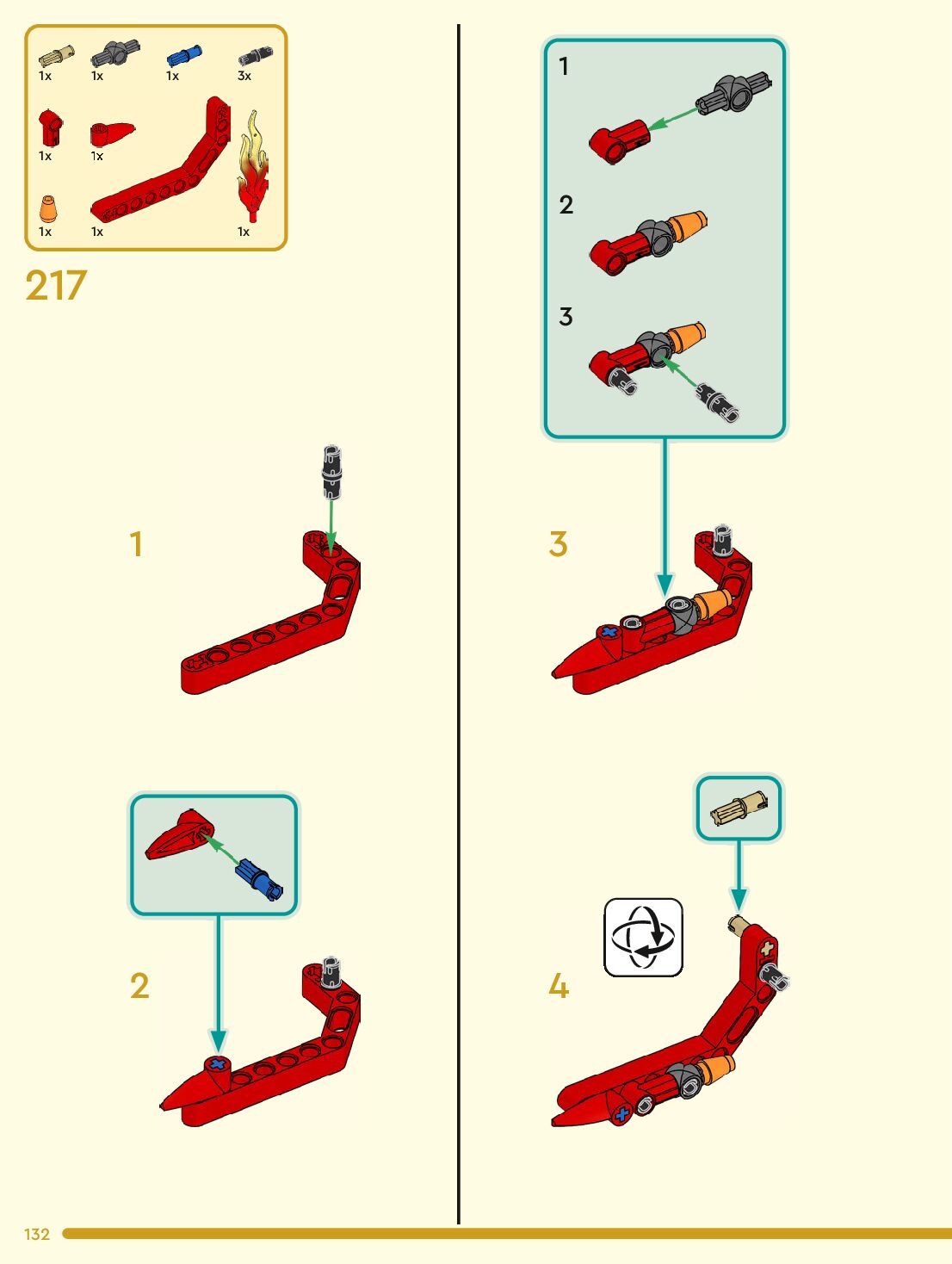 1x 1x 1x 3x

1x 1x

1x 1x 1x

217

1

2

1

2

3

3

4

132