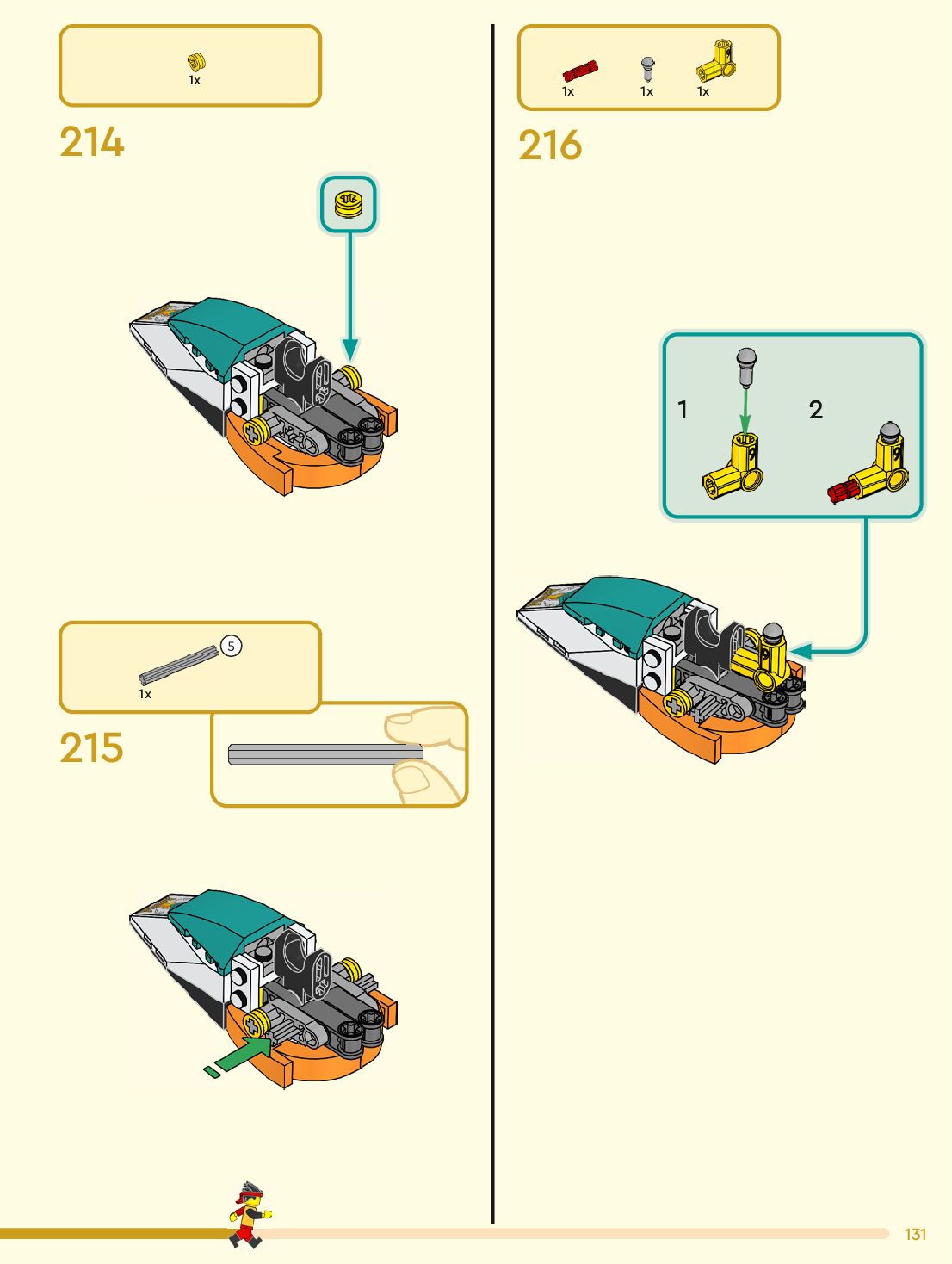 1x

214

5

1x

215

1x 1x 1x

216

1

2

131