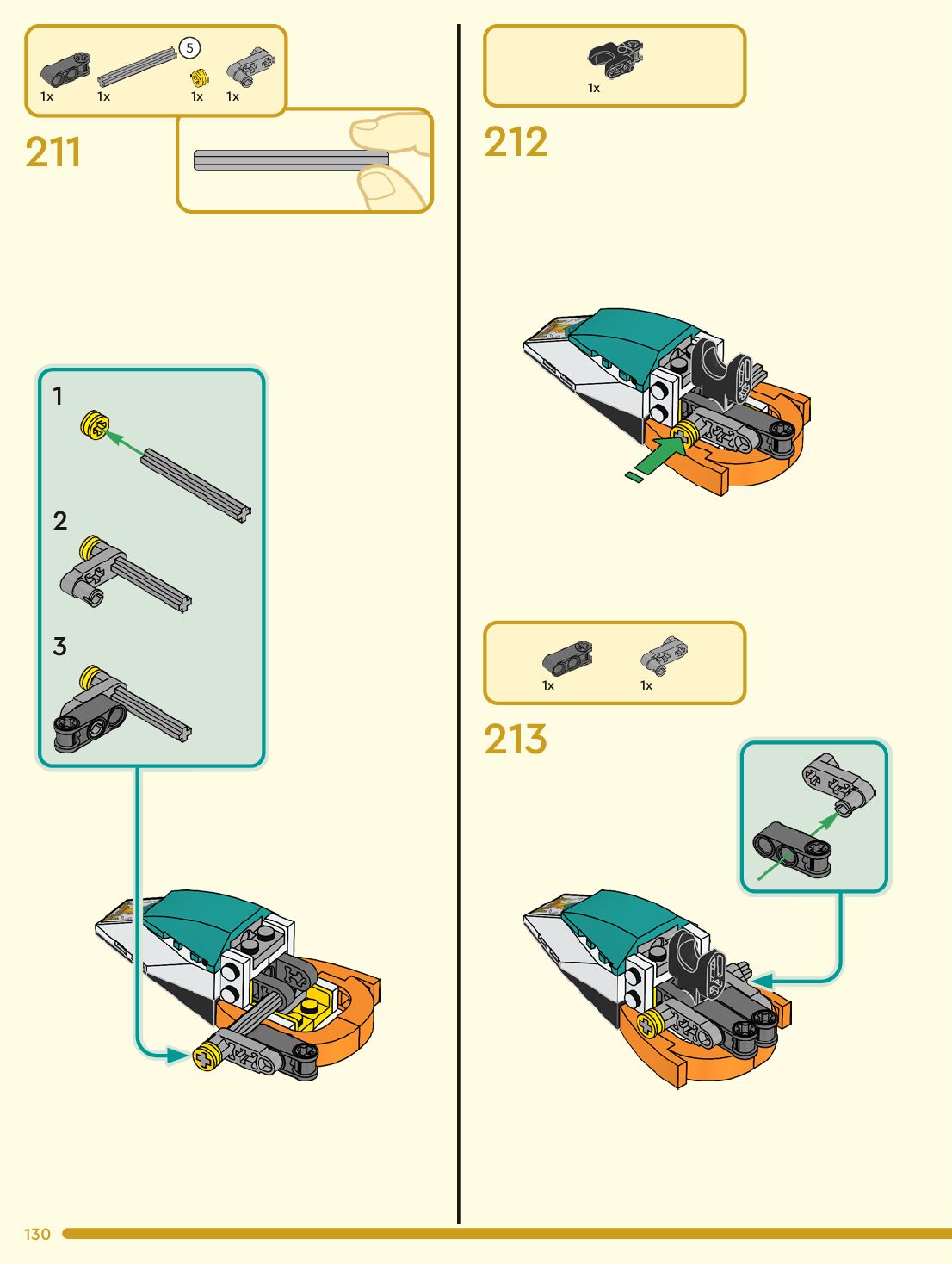 1x 1x 5 1x 1x

211

1

2

3

1x

212

1x 1x

213

130