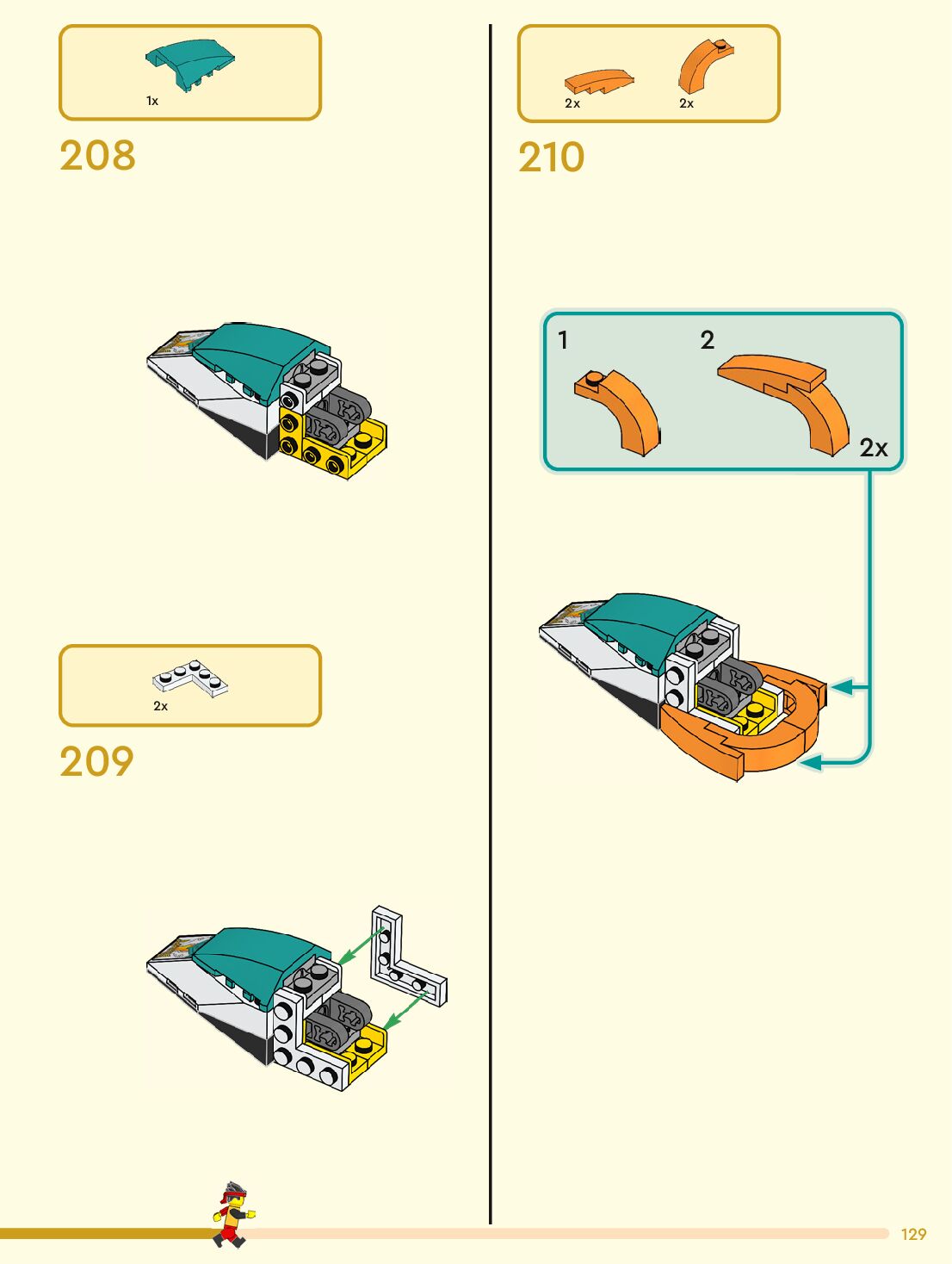 1x

208

2x

209

2x 2x

210

1

2

2x

129