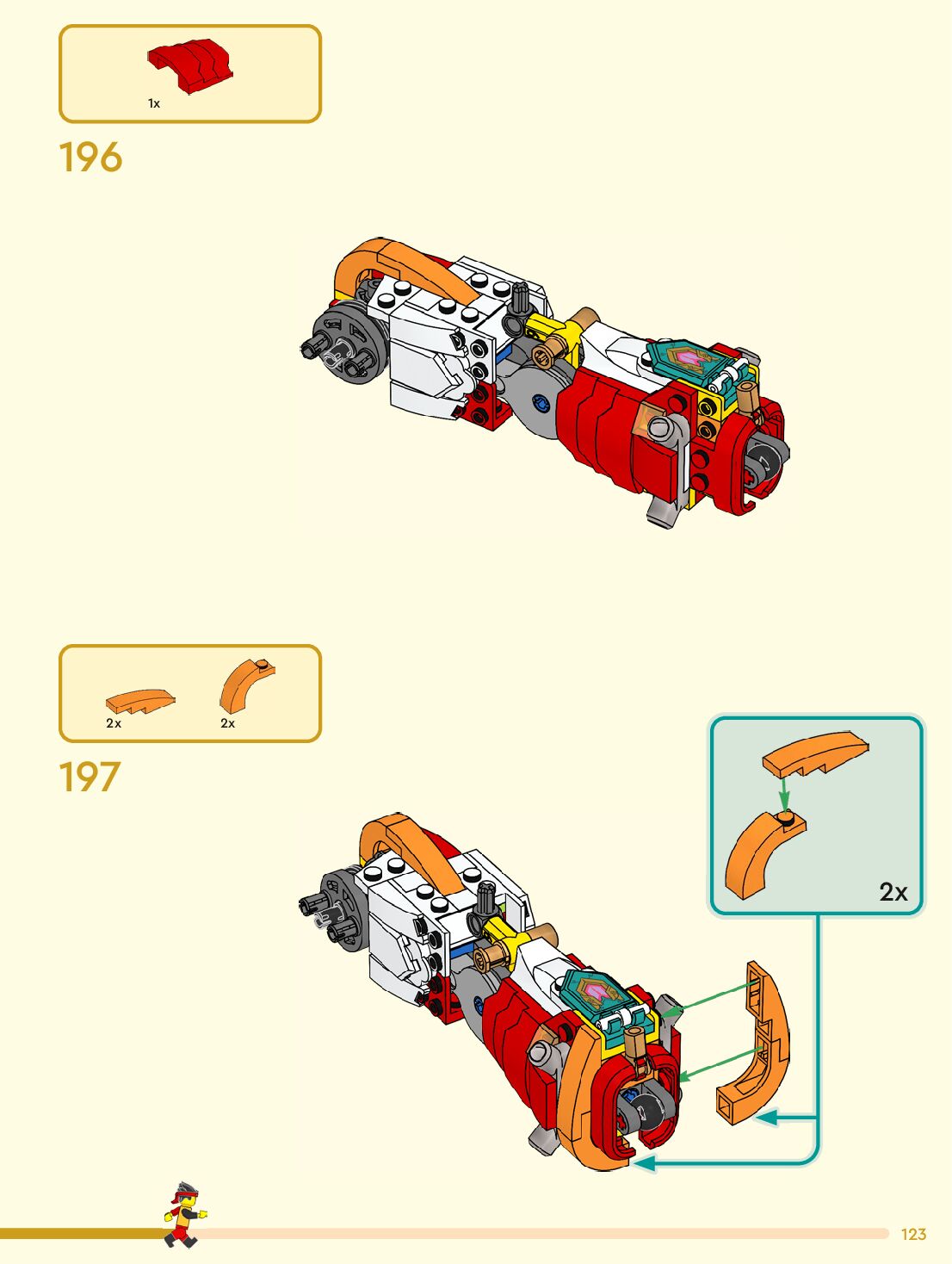 1x

196

2x 2x

197

2x

123