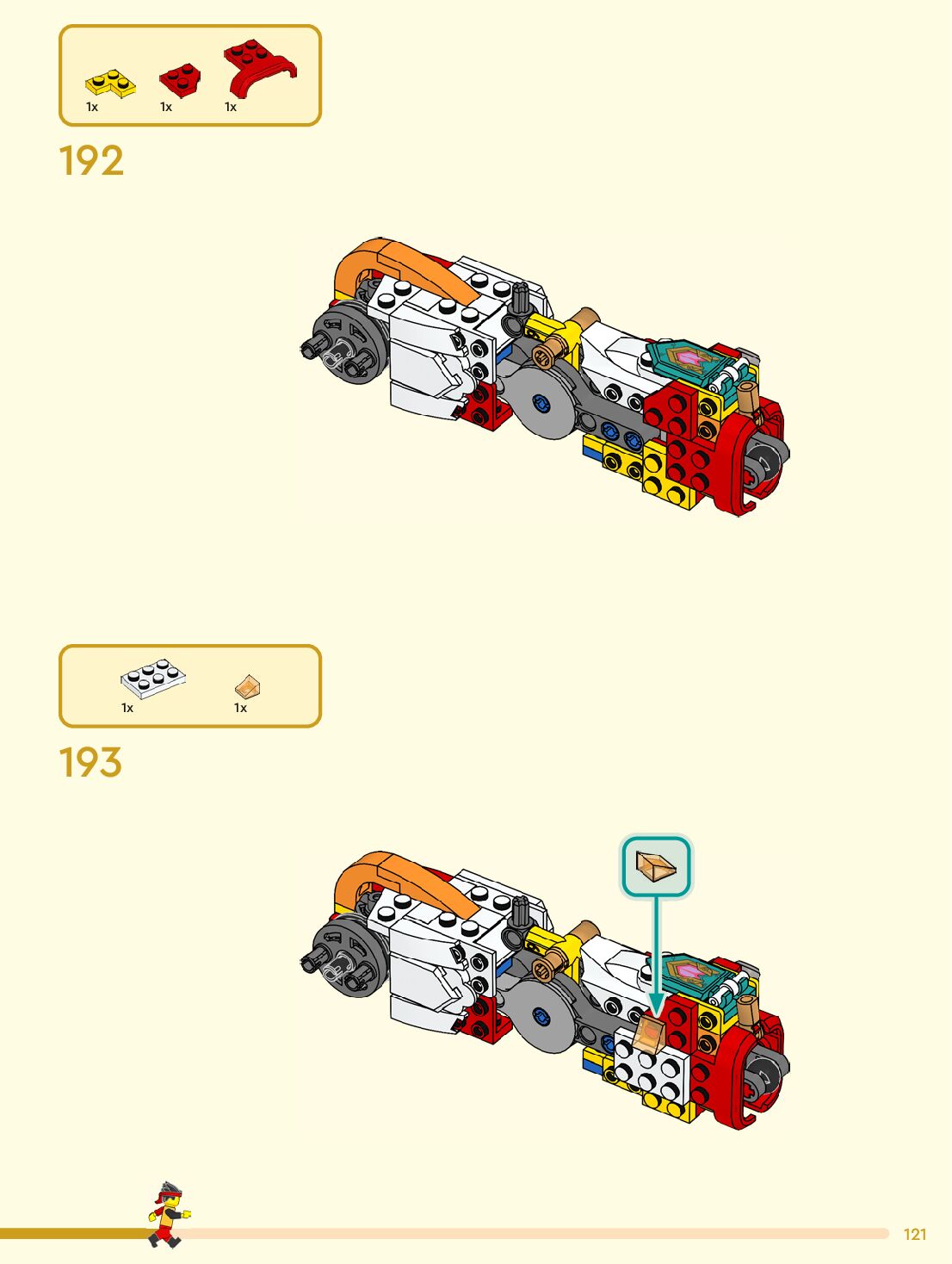 1x 1x 1x

192

1x 1x

193

121