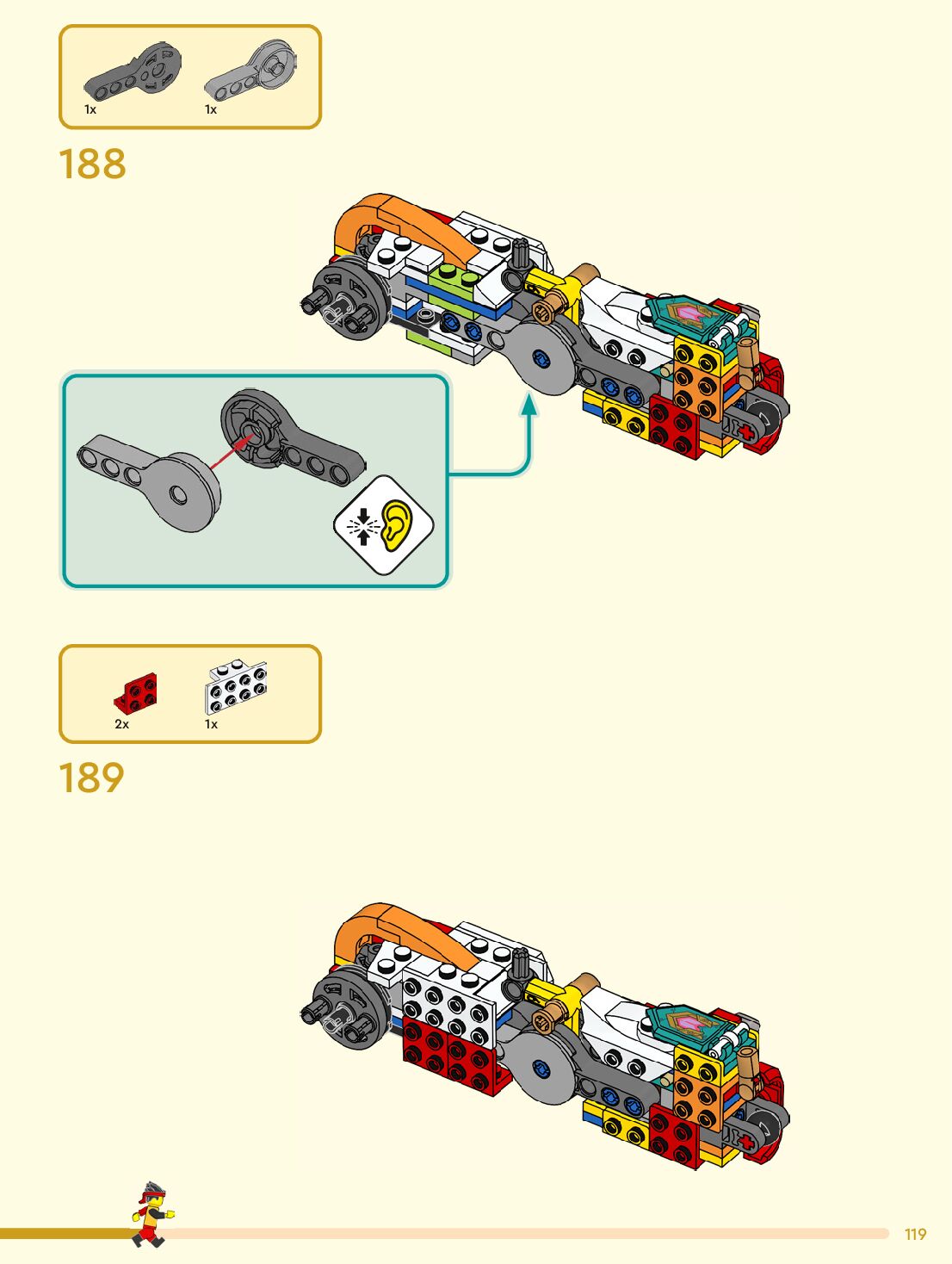 1x 1x

188

2x 1x

189

119