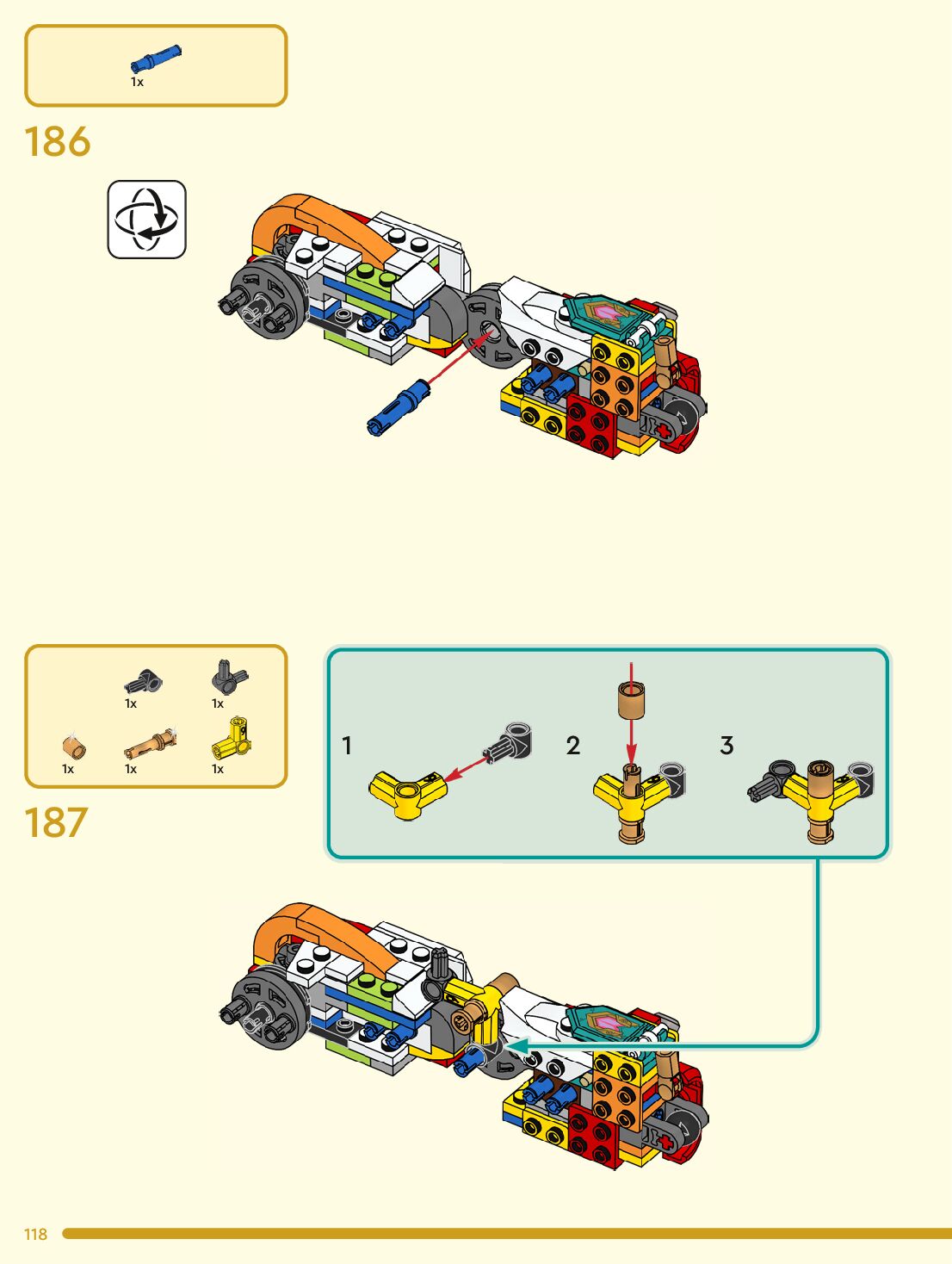 1x

186

1x 1x
1x 1x 1x

187

1 2 3

118