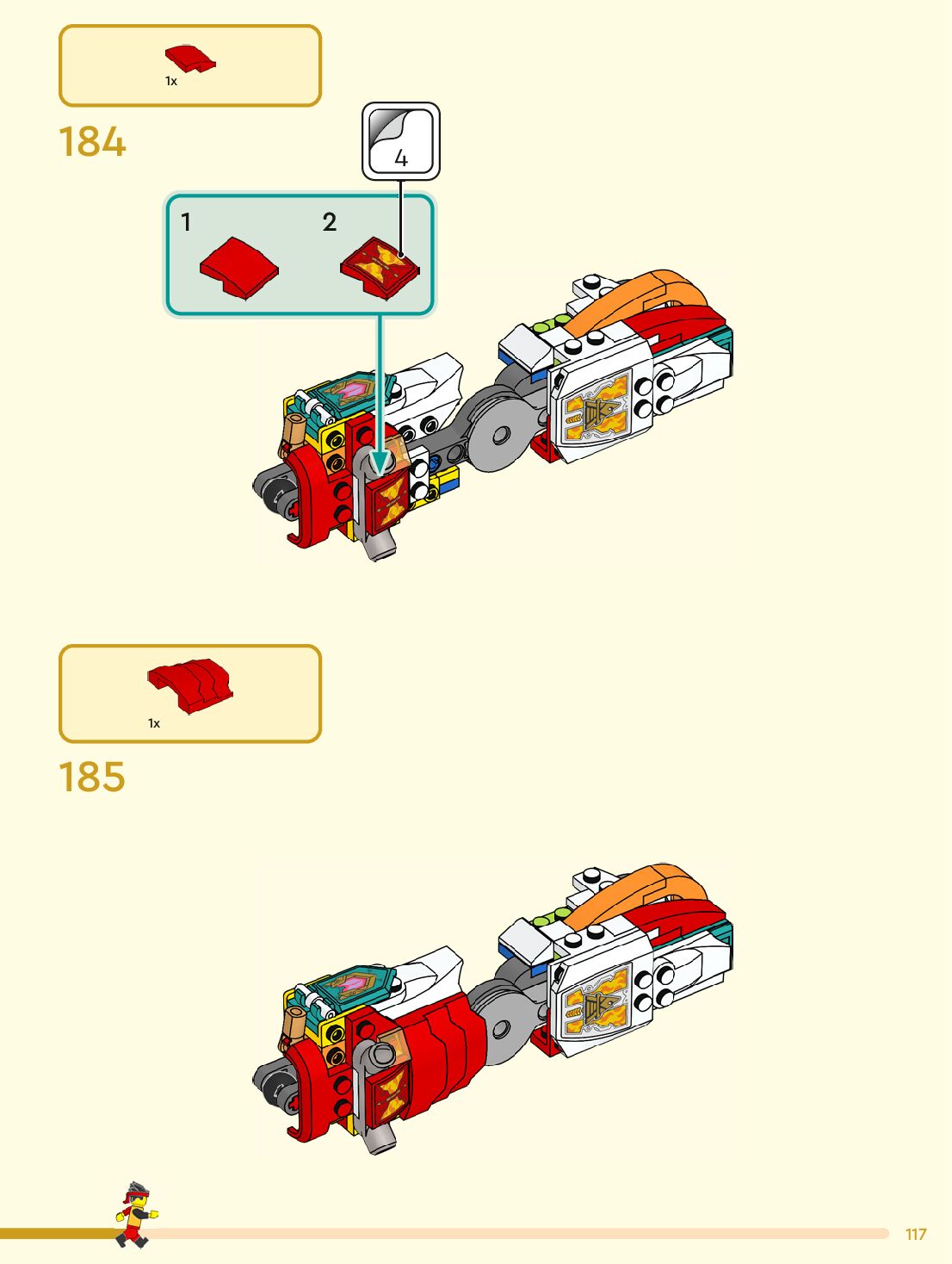 1x

184

4

1

2

1x

185

117