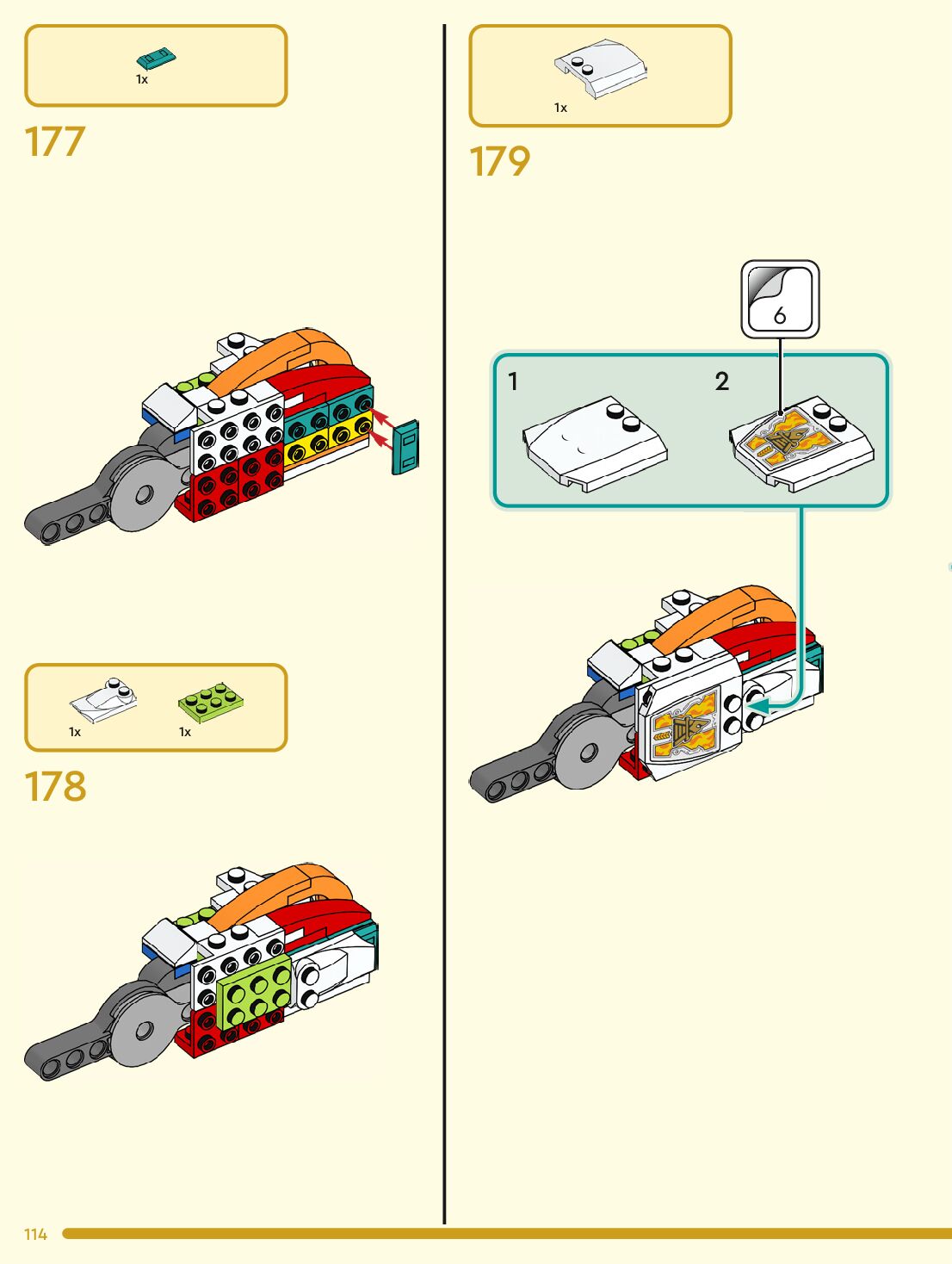 1x

177

1x 1x

178

1x

179

6

1

2

114