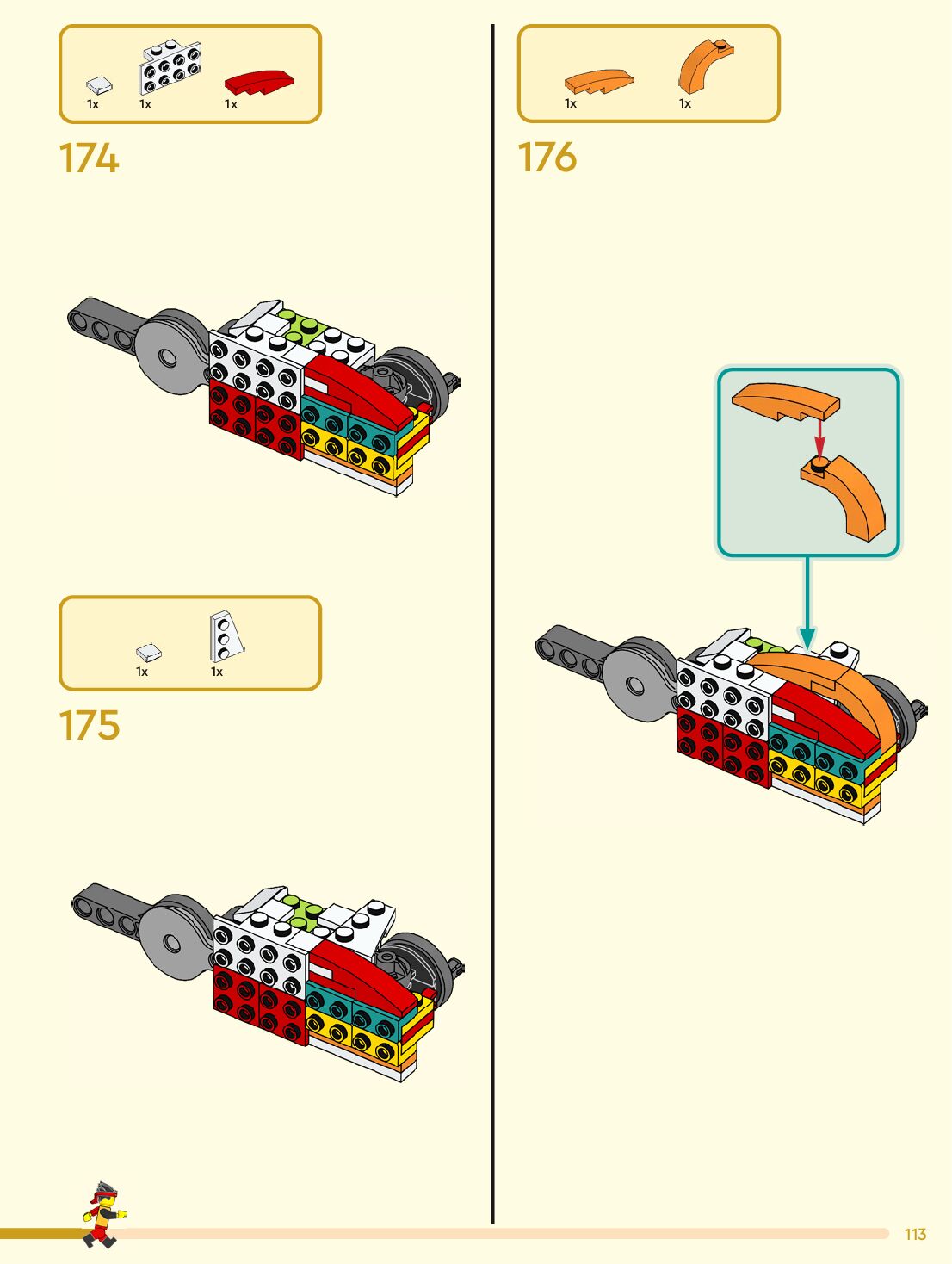 1x 1x 1x

174

1x 1x

175

1x 1x

176

113