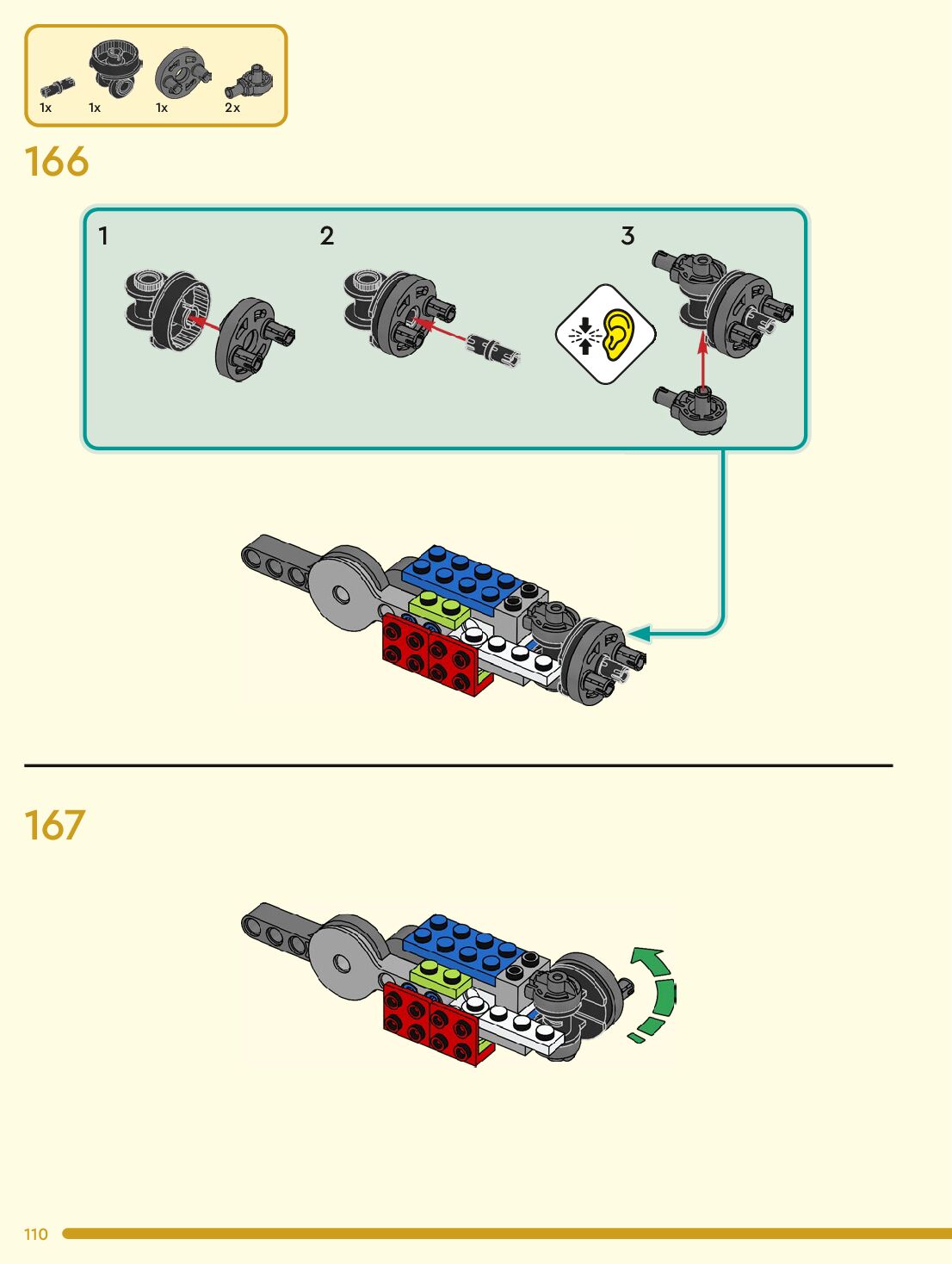 1x 1x 1x 2x

166

1

2

3

167

110