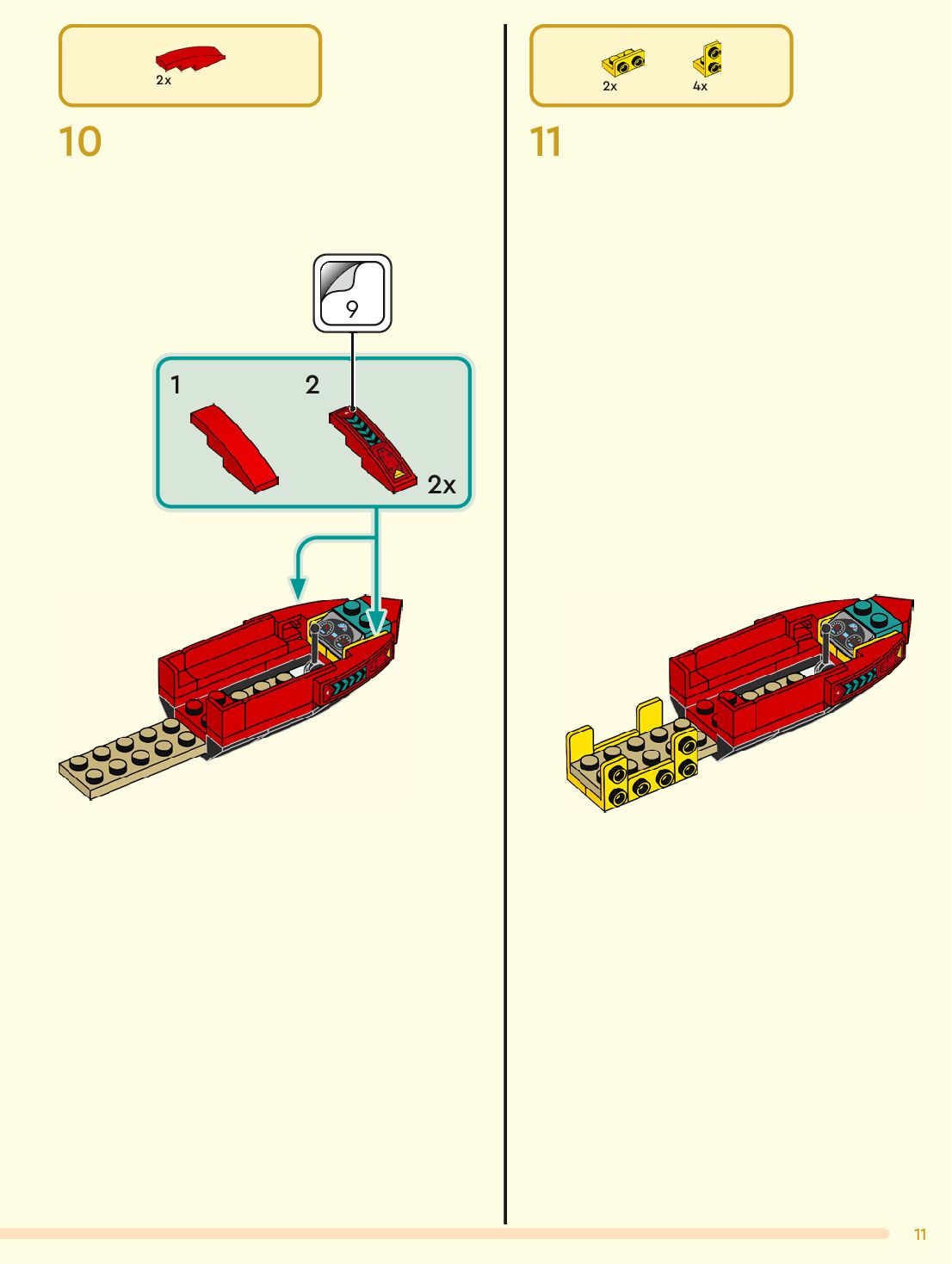 2x

10

9

1

2

2x

2x

4x

11

11