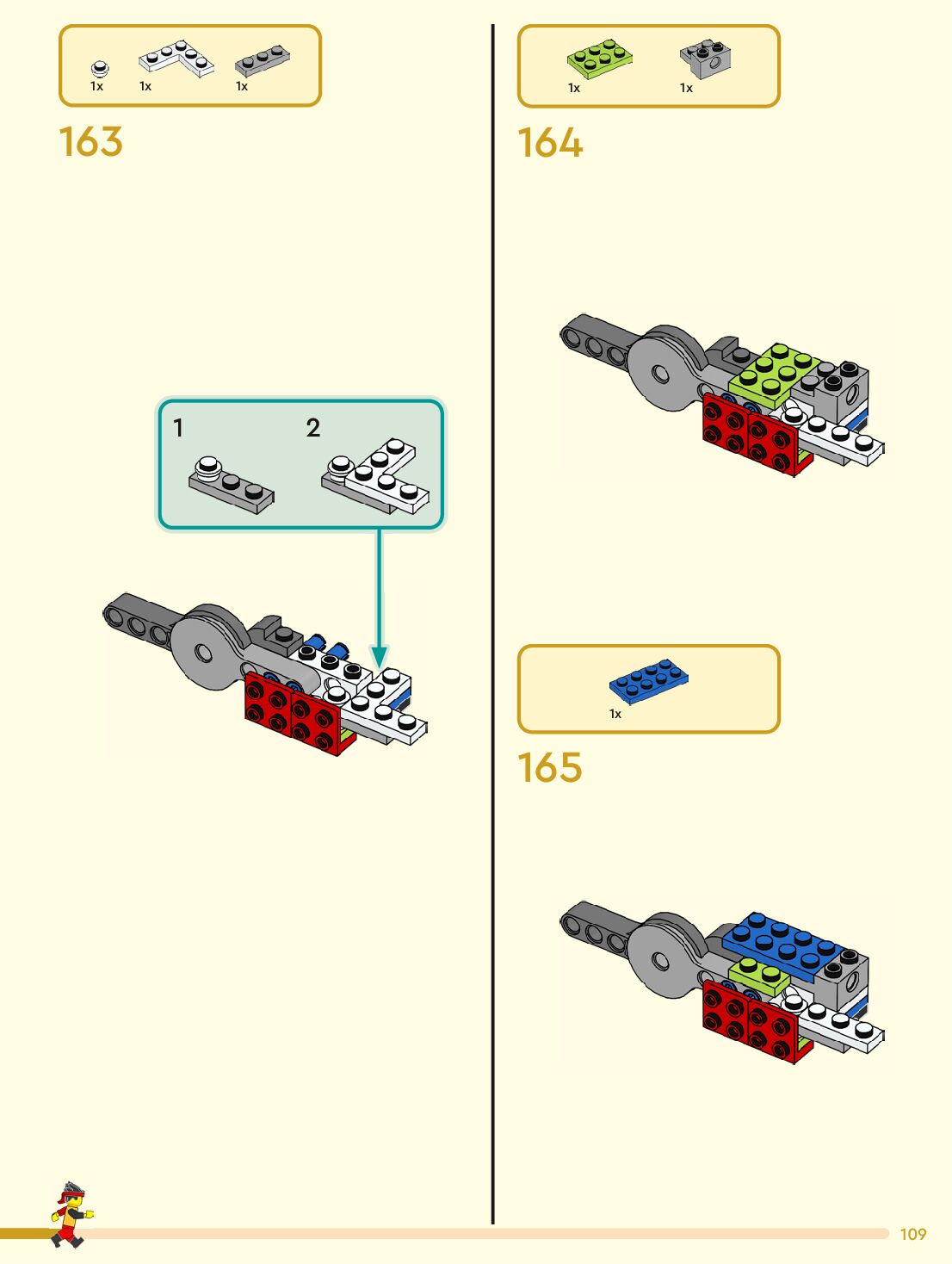 1x 1x 1x

163

1

2

1x 1x

164

1x

165

109