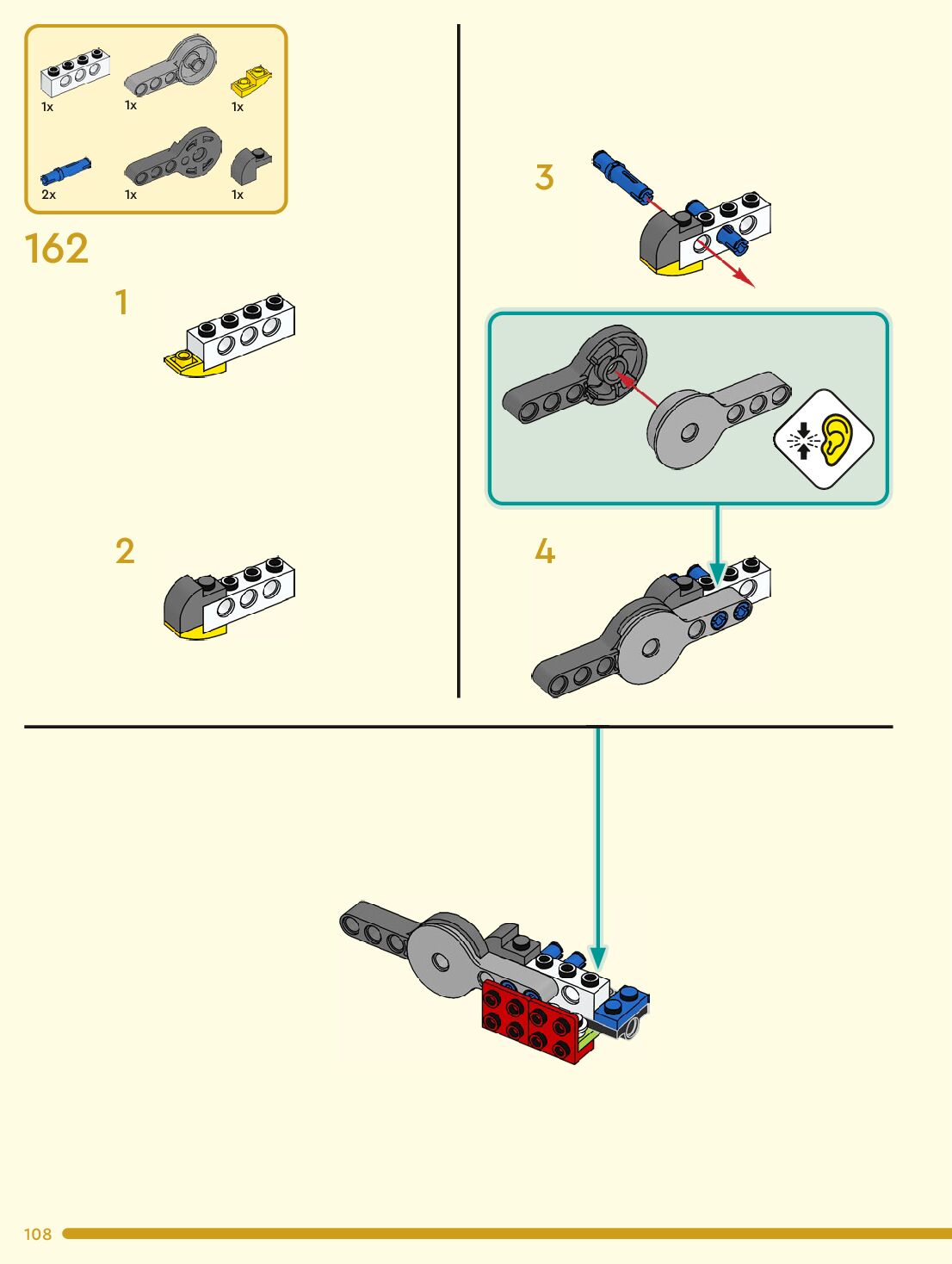 1x
1x
1x
2x
1x
1x

162

1

2

3

4

108