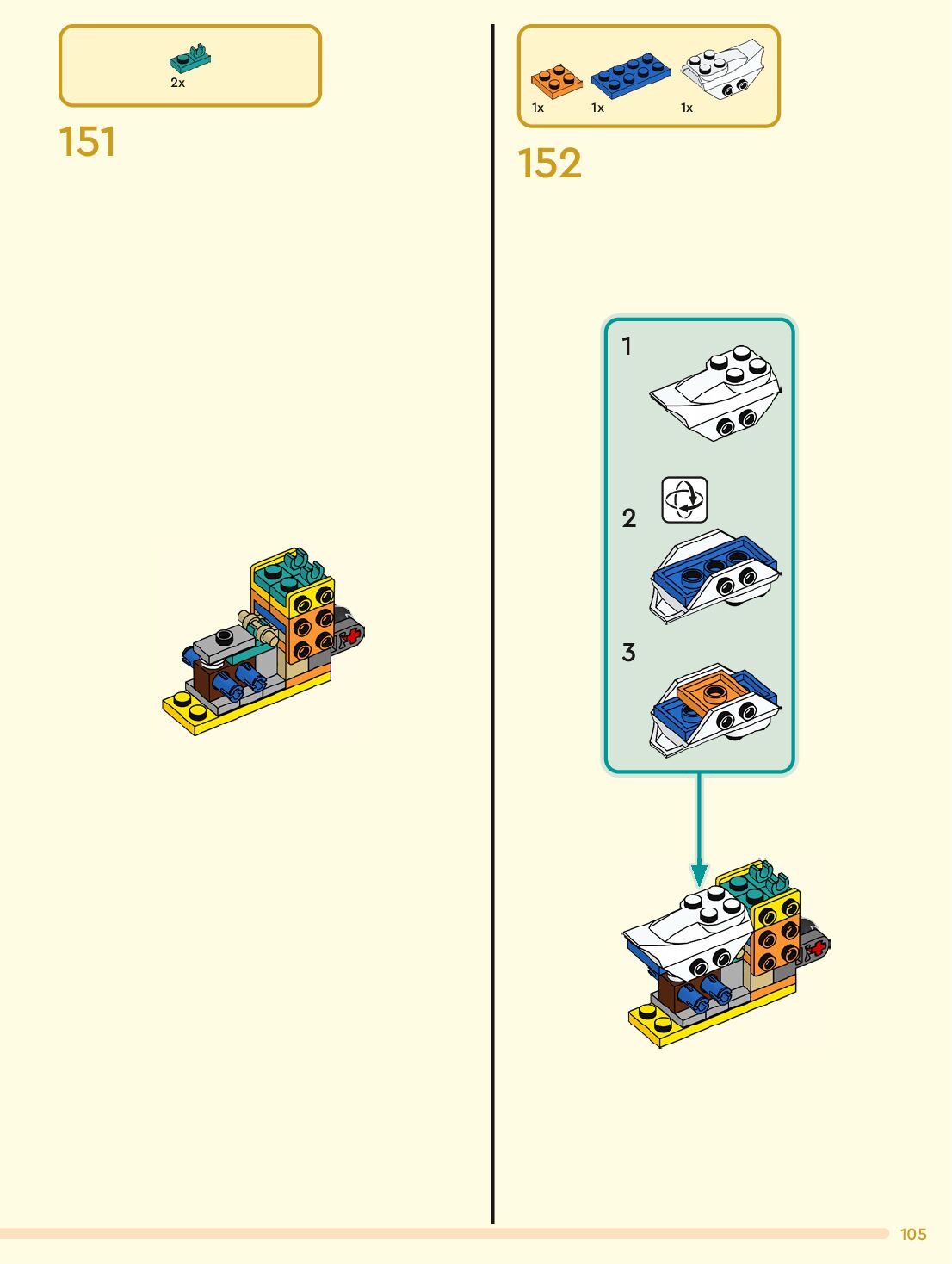 2x

151

1x 1x 1x

152

1

2

3

105