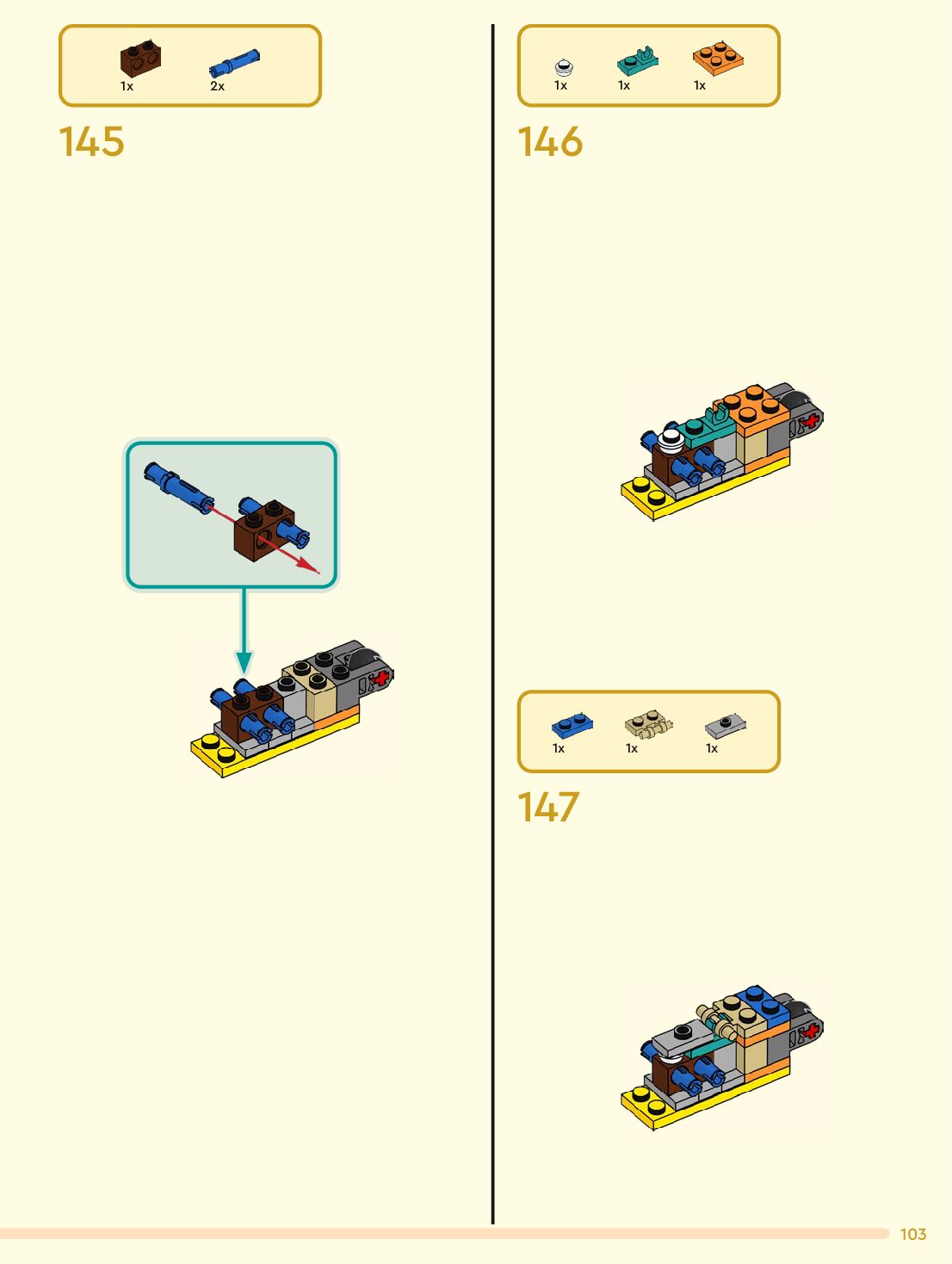 1x 2x

145

1x 1x 1x

146

1x 1x 1x

147

103